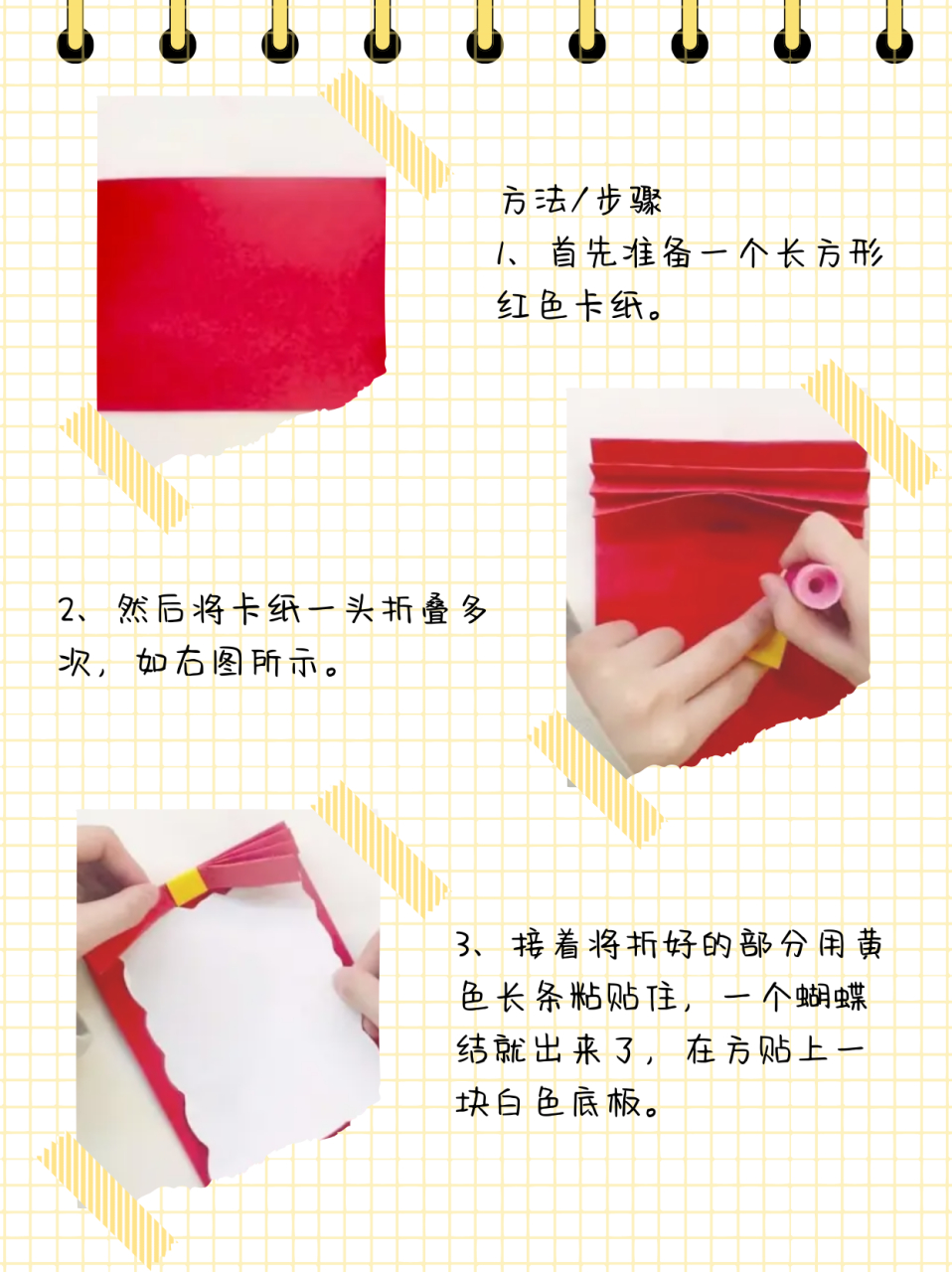 方法/步骤

1、首先准备一个长方形红色卡纸。

2、然后将卡纸一头折叠多次，如右图所示。

3、接着将折好的部分用黄色长条粘贴住，一个蝴蝶结就出来了，在方贴上一块白色底板。