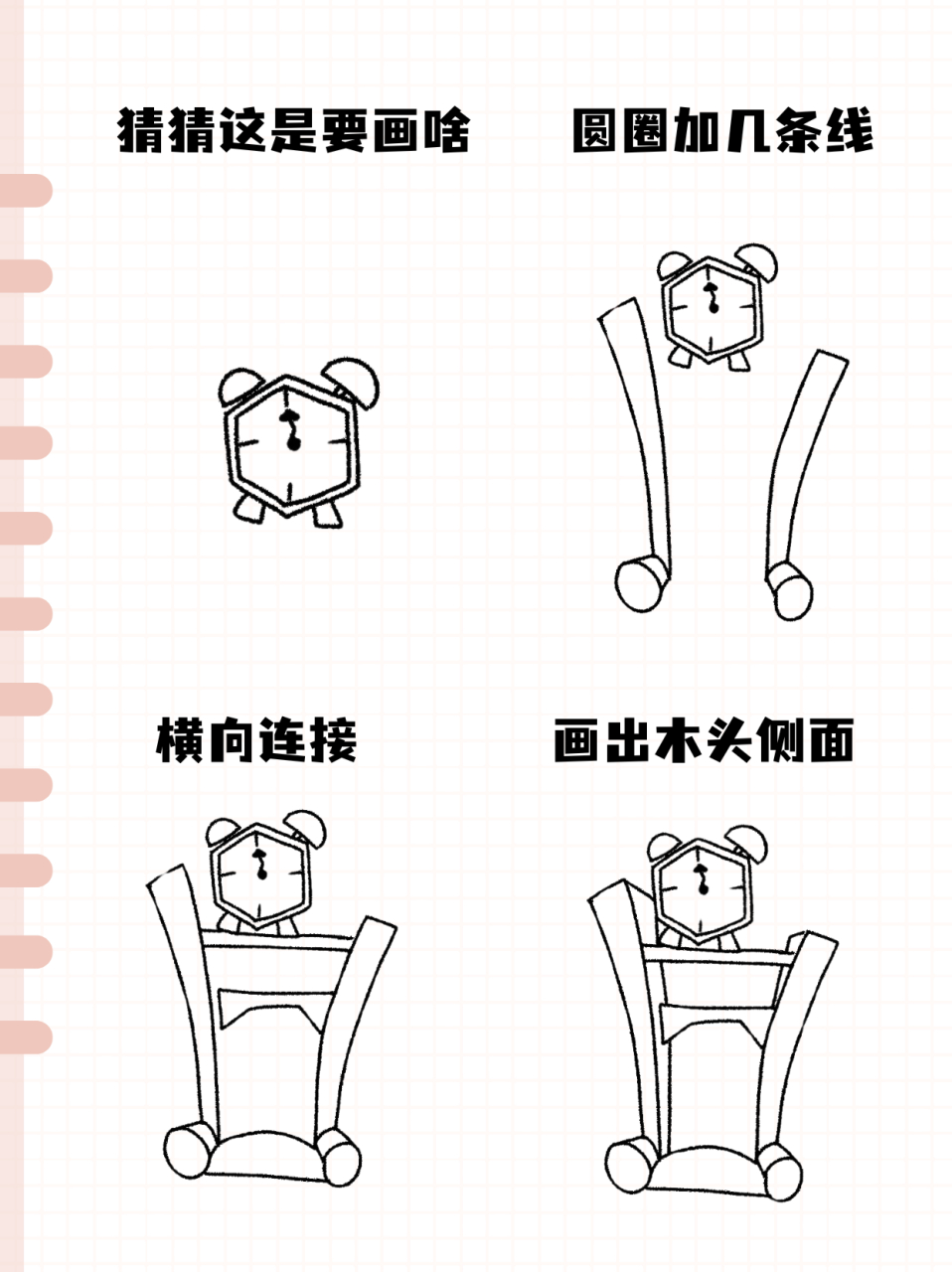 猜猜这是要画啥

圆圈加几条线

横向连接

画出木头侧面