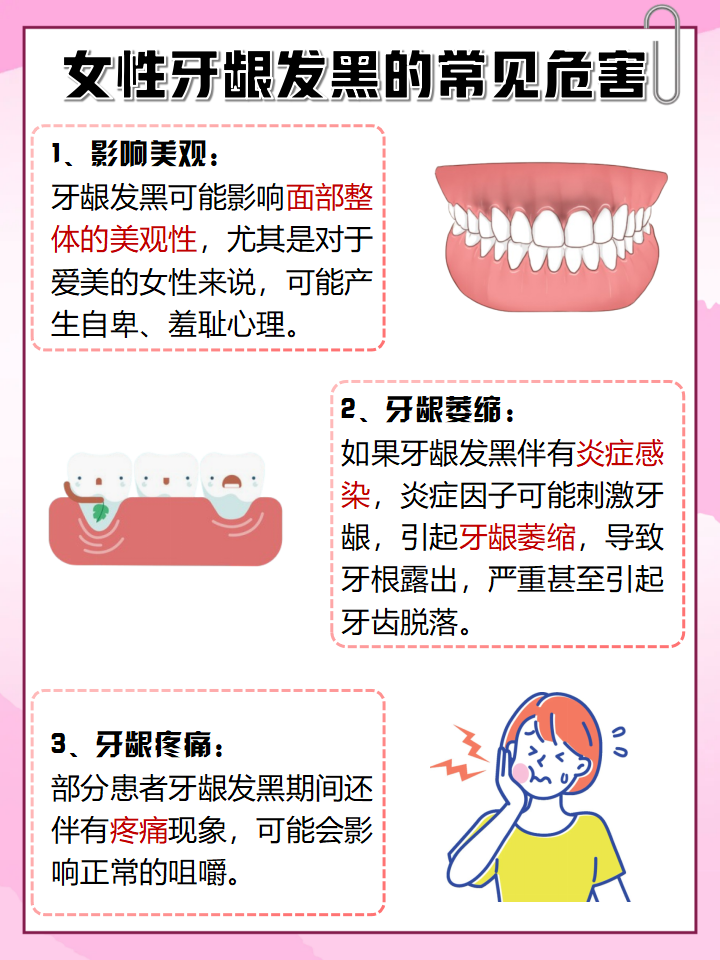 女性牙龈发黑的常见危害

1、影响美观：
牙龈发黑可能影响面部整体的美观性，尤其是对于爱美的女性来说，可能产生自卑、羞耻心理。

2、牙龈萎缩：
如果牙龈发黑伴有炎症感染，炎症因子可能刺激牙龈，引起牙龈萎缩，导致牙根露出，严重甚至引起牙齿脱落。

3、牙龈疼痛：
部分患者牙龈发黑期间还伴有疼痛现象，可能会影响正常的咀嚼。