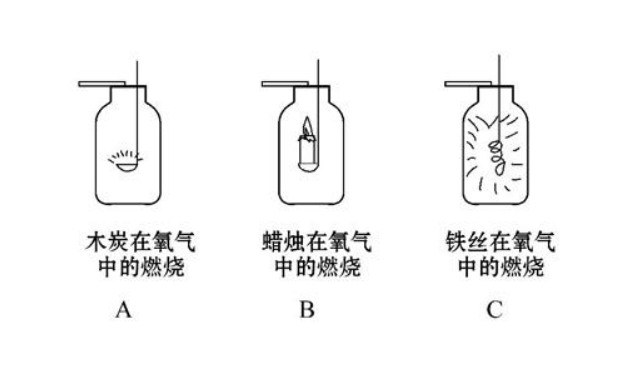 木炭在氧气中的燃烧

A

蜡烛在氧气中的燃烧

B

铁丝在氧气中的燃烧

C