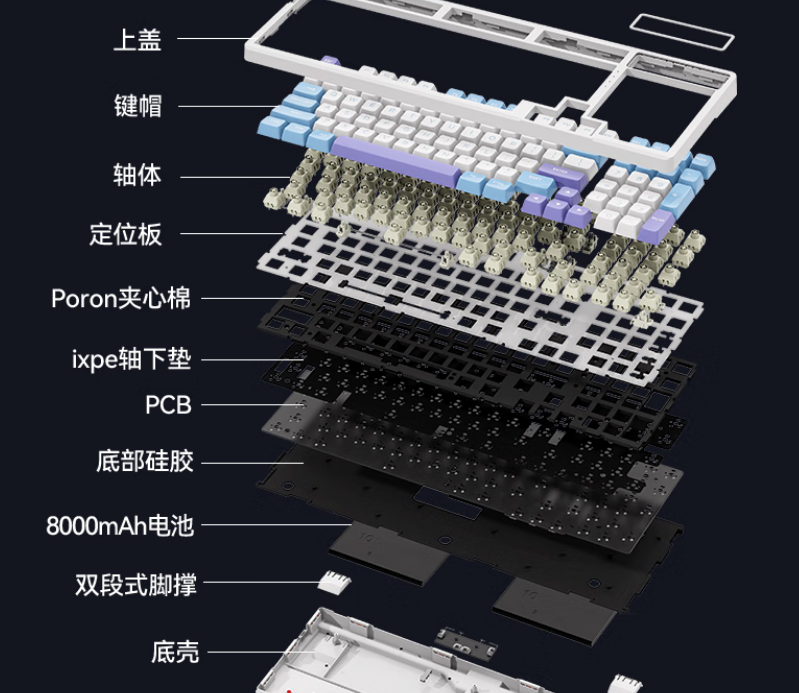 上盖

键帽

轴体

定位板

Poron夹心棉

ixpe轴下垫

PCB

底部硅胶

8000mAh电池

双段式脚撑

底壳