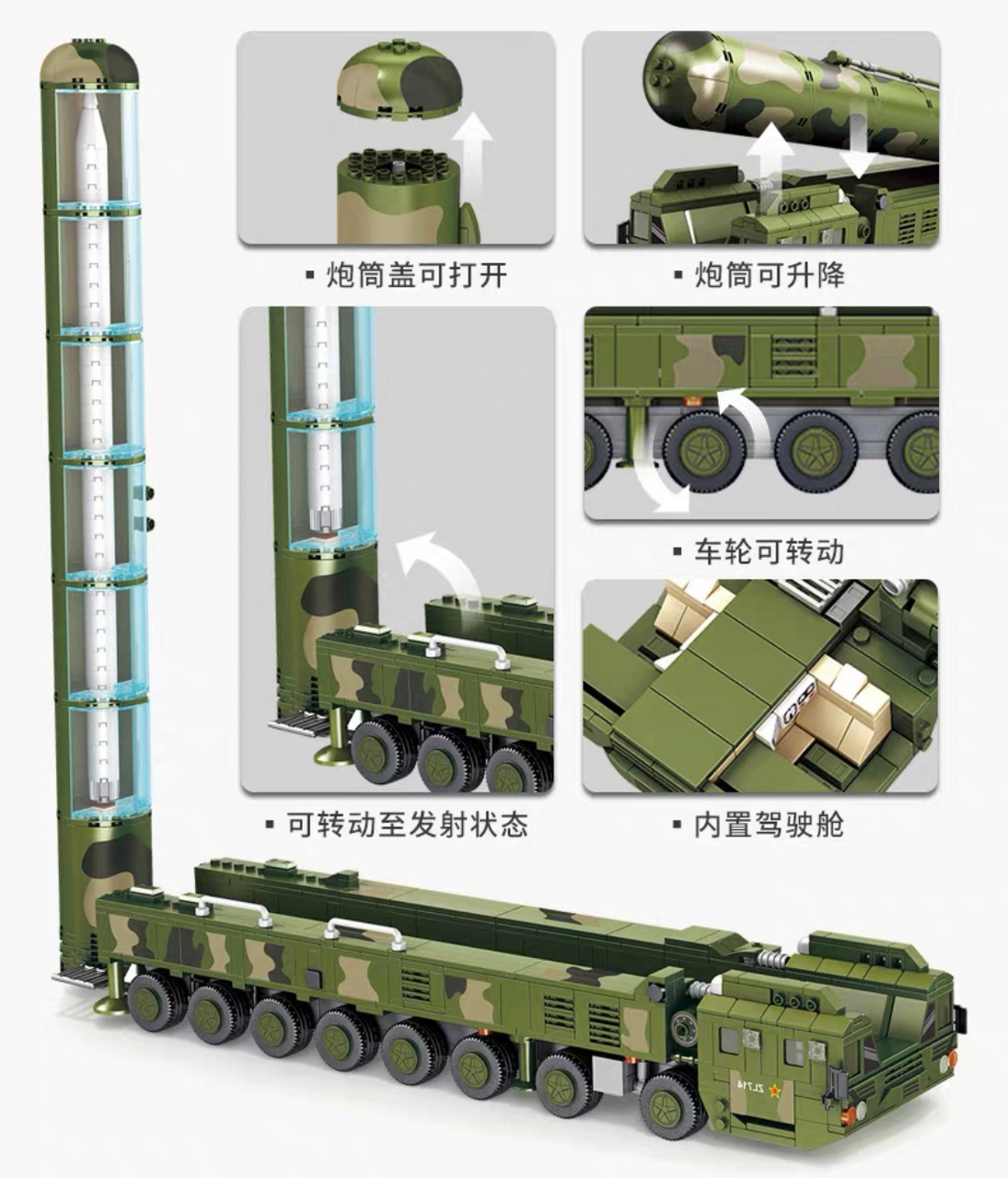 ▪ 炮筒盖可打开

▪ 炮筒可升降

▪ 车轮可转动

▪ 可转动至发射状态

▪ 内置驾驶舱

ZL714