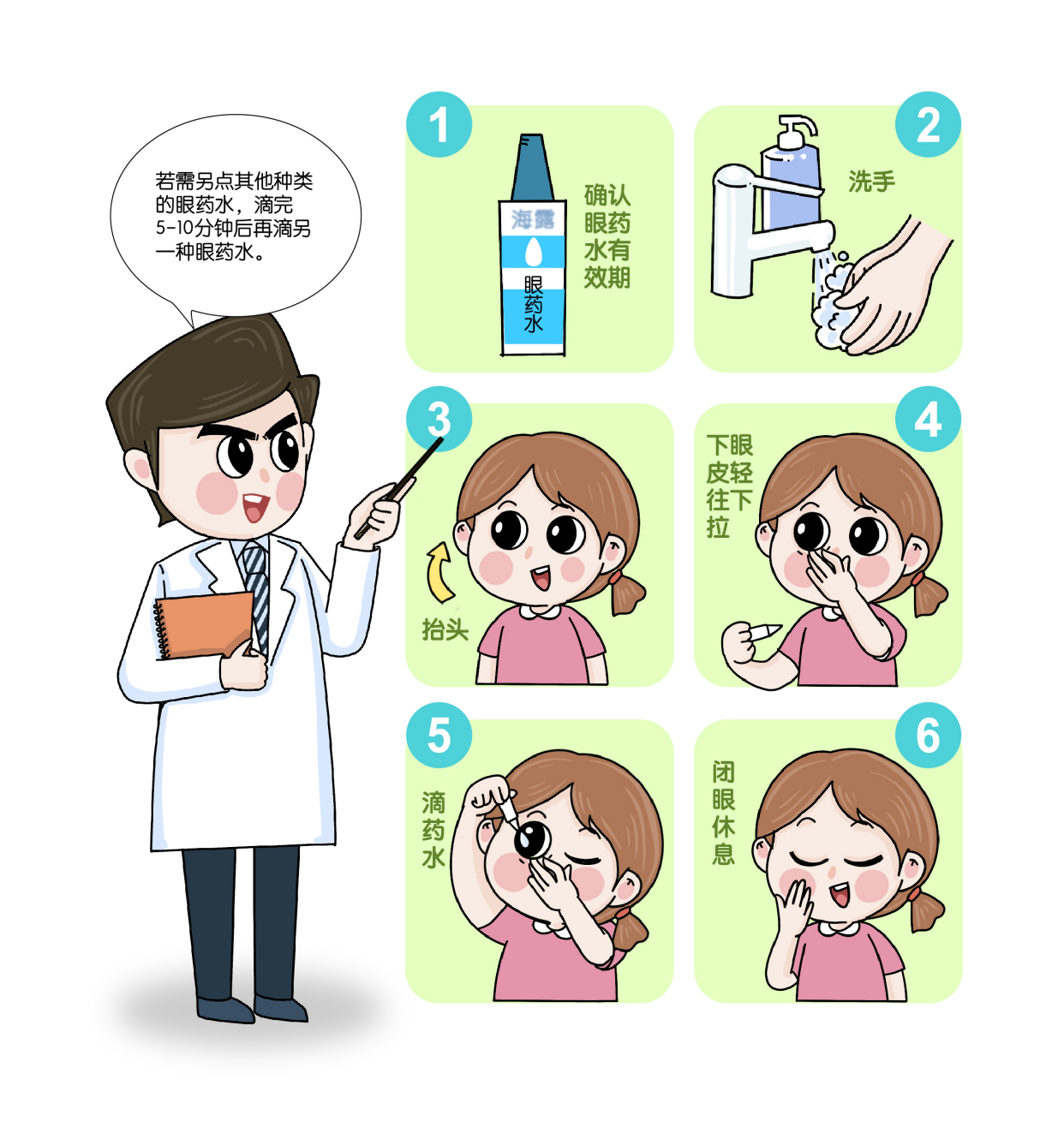 若需另点其他种类的眼药水，滴完5-10分钟后再滴另一种眼药水。

1

海露

眼药水

确认眼药水有效期

2

洗手

3

抬头

4

下眼皮轻往下拉

5

滴药水

6

闭眼休息