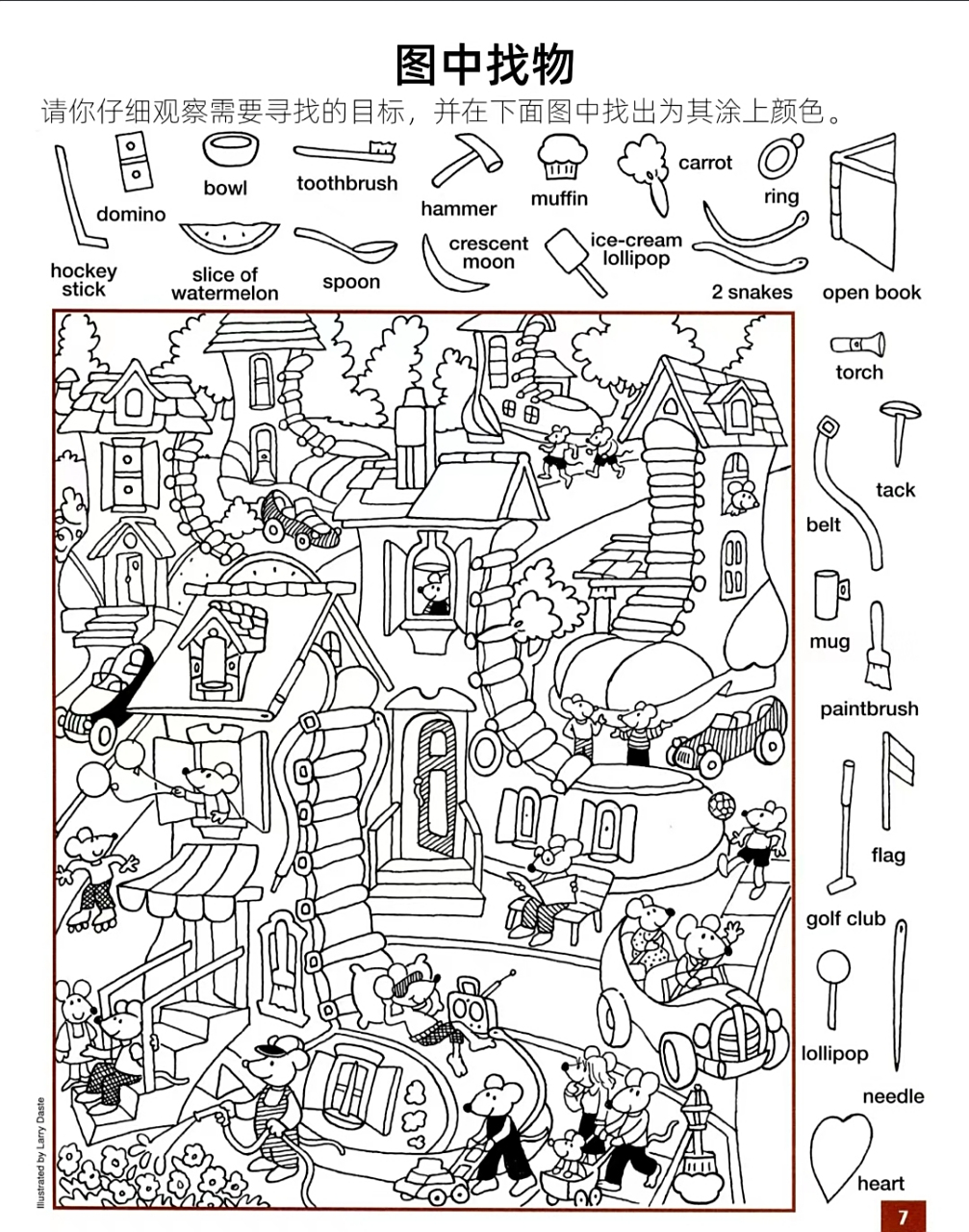 图中找物

请你仔细观察需要寻找的目标，并在下面图中找出为其涂上颜色。

domino
bowl
toothbrush
hammer
muffin
carrot
ring
hockey stick
slice of watermelon
spoon
crescent moon
ice-cream lollipop
2 snakes
open book

torch
tack
belt
mug
paintbrush
flag
golf club
lollipop
needle
heart

Illustrated by Larry Daste

7