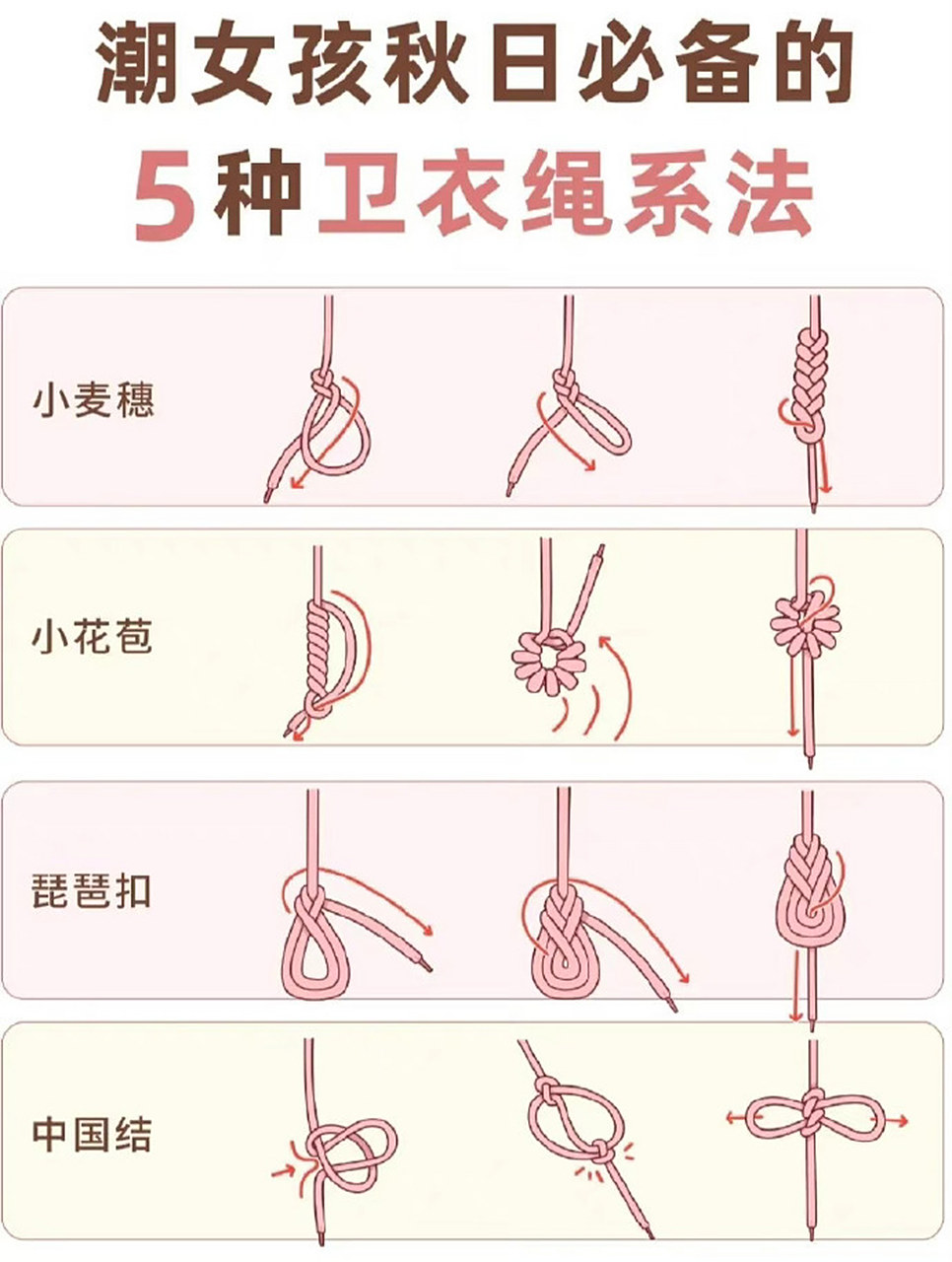 潮女孩秋日必备的
5种卫衣绳系法

小麦穗

小花苞

琵琶扣

中国结