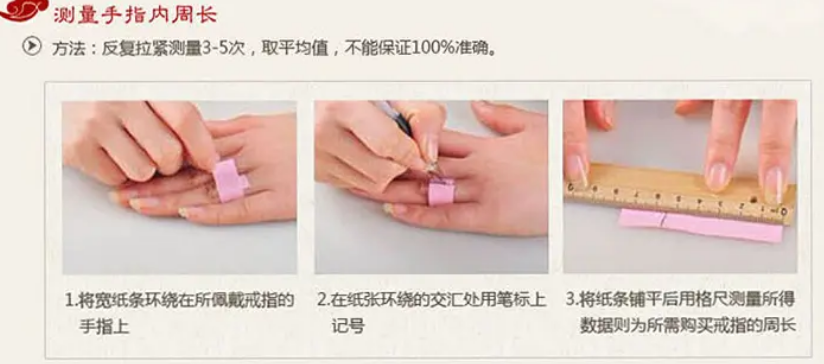 测量手指内周长

方法：反复拉紧测量3-5次，取平均值，不能保证100%准确。

1.将宽纸条环绕在所佩戴戒指的手指上

2.在纸张环绕的交汇处用笔标上记号

3.将纸条铺平后用格尺测量所得数据则为所需购买戒指的周长