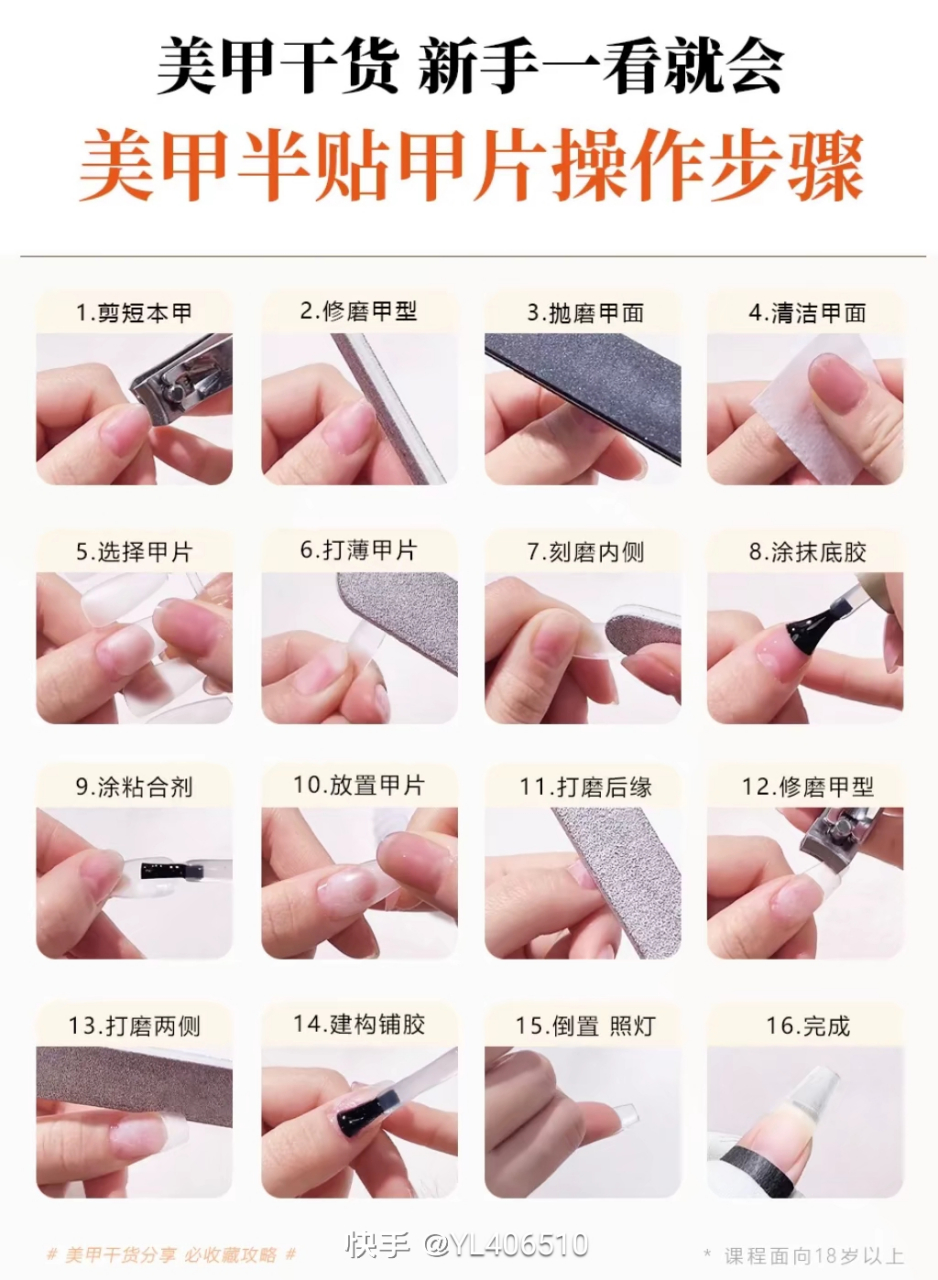 美甲干货 新手一看就会
美甲半贴甲片操作步骤

1.剪短本甲

2.修磨甲型

3.抛磨甲面

4.清洁甲面

5.选择甲片

6.打薄甲片

7.刻磨内侧

8.涂抹底胶

9.涂粘合剂

10.放置甲片

11.打磨后缘

12.修磨甲型

13.打磨两侧

14.建构铺胶

15.倒置 照灯

16.完成

# 美甲干货分享 必收藏攻略 #

快手 @YL406510

* 课程面向18岁以上