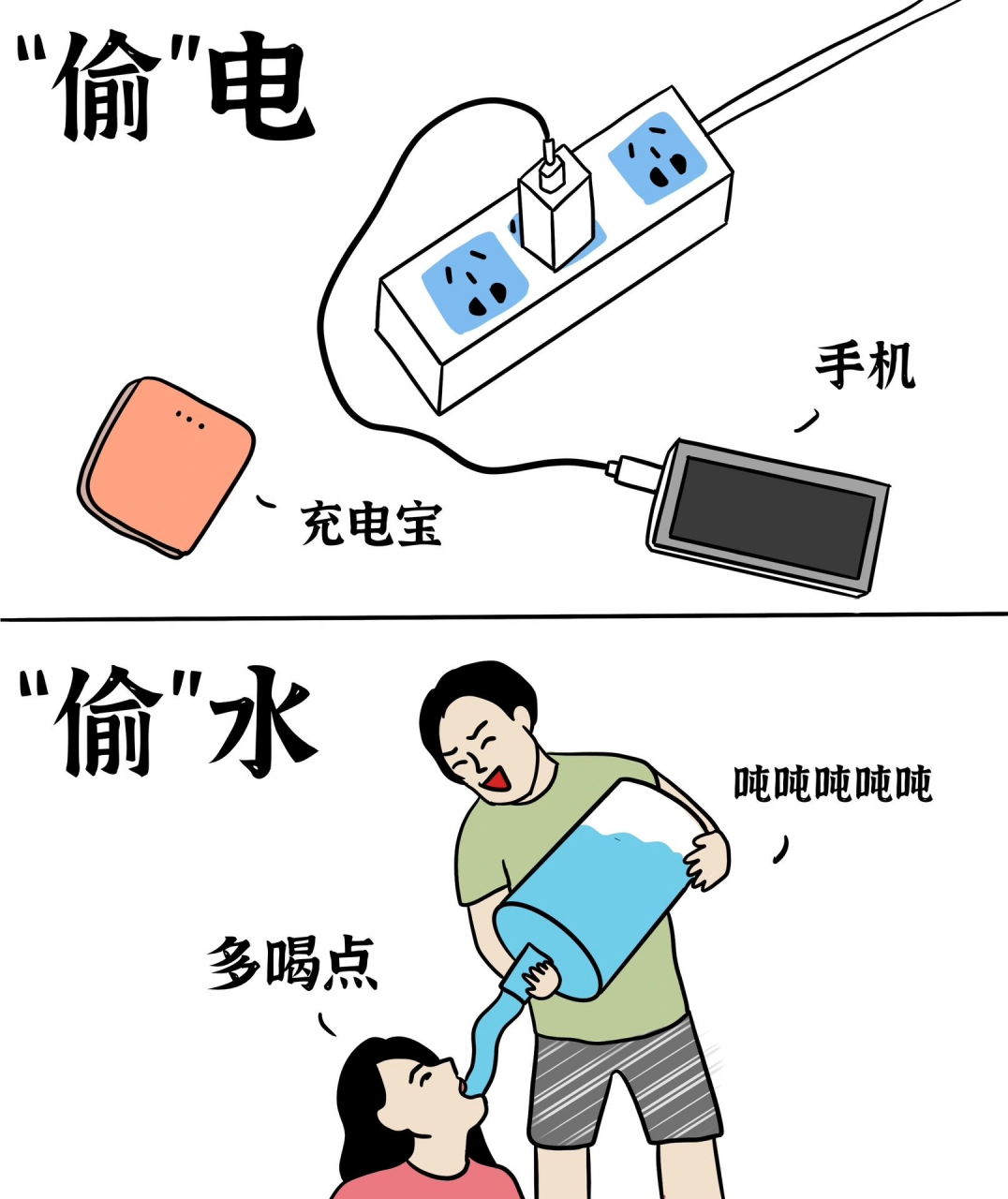 "偷"电

手机

充电宝

"偷"水

吨吨吨吨吨

多喝点