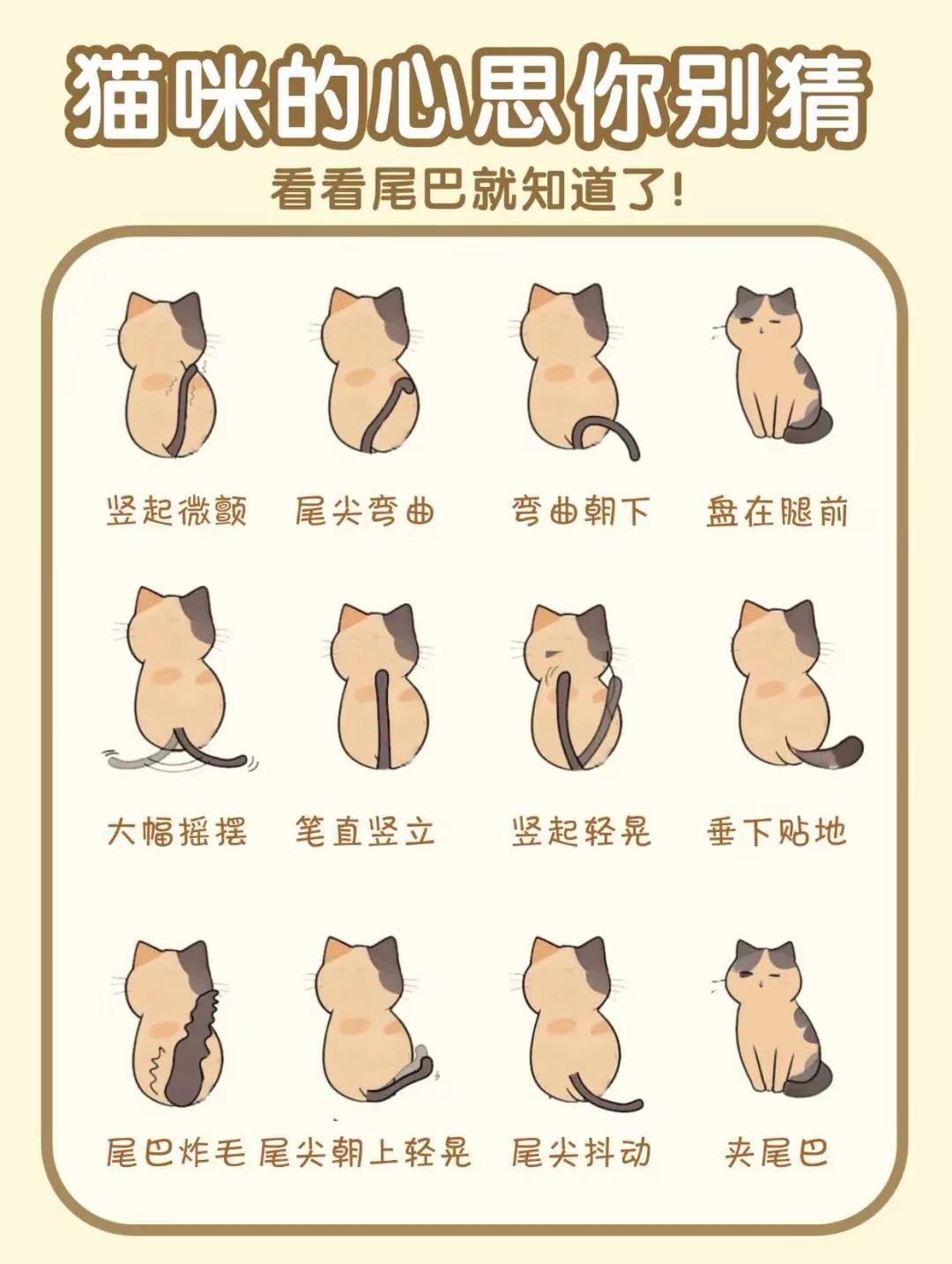 猫咪的心思你别猜

看看尾巴就知道了!

竖起微颤 尾尖弯曲 弯曲朝下 盘在腿前

大幅摇摆 笔直竖立 竖起轻晃 垂下贴地

尾巴炸毛 尾尖朝上轻晃 尾尖抖动 夹尾巴