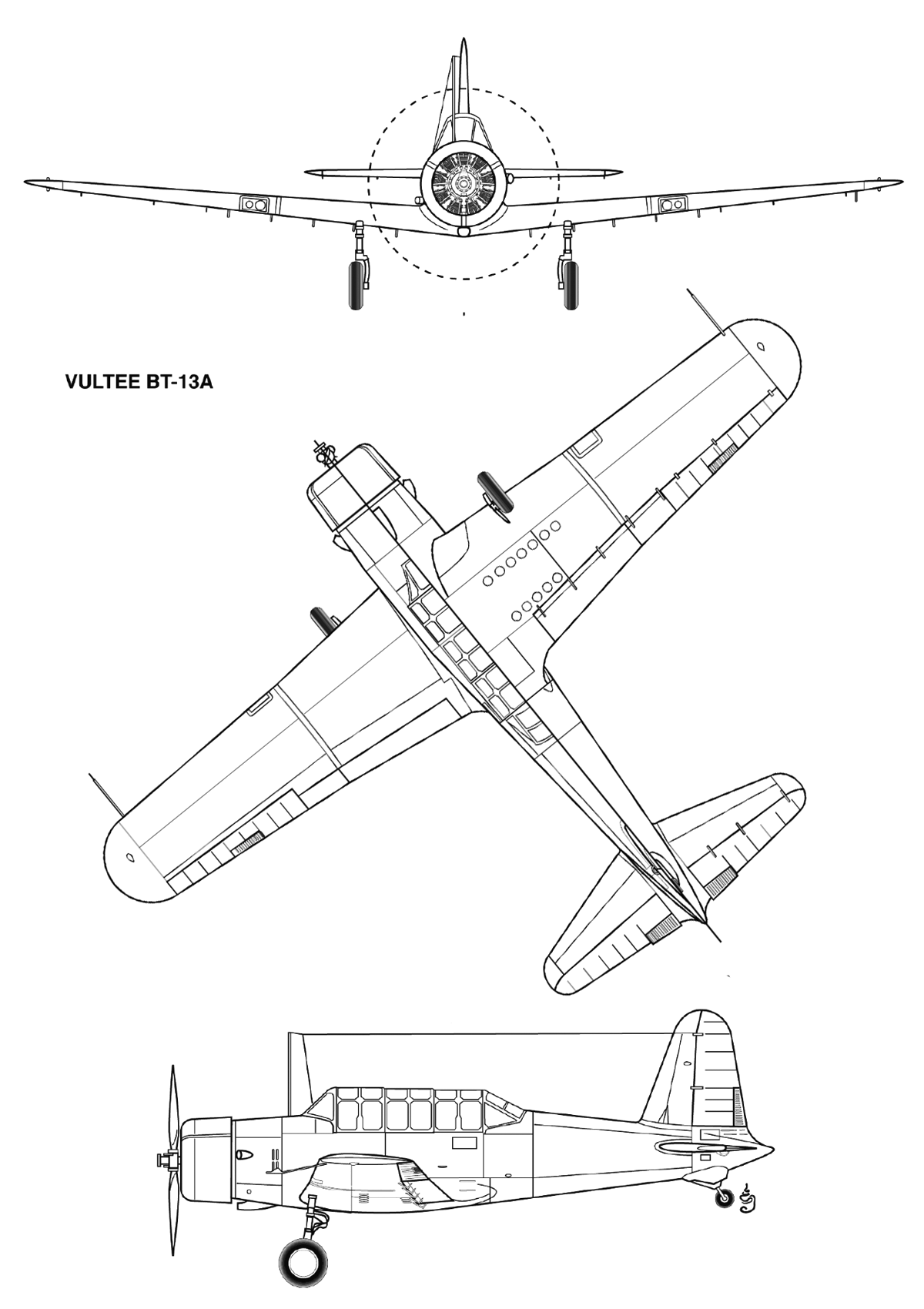 VULTEE BT-13A