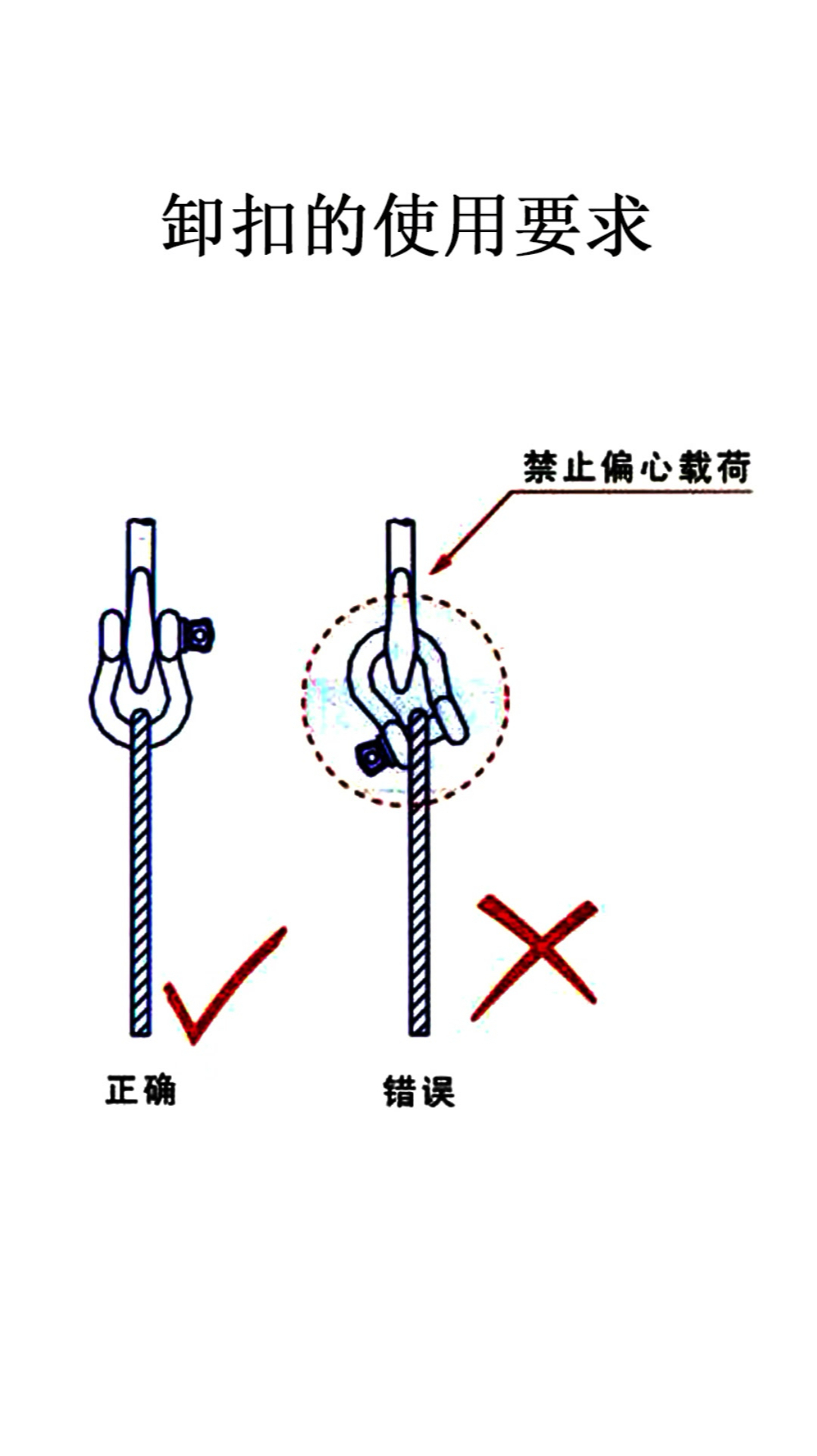 卸扣的使用要求

禁止偏心载荷

正确

错误