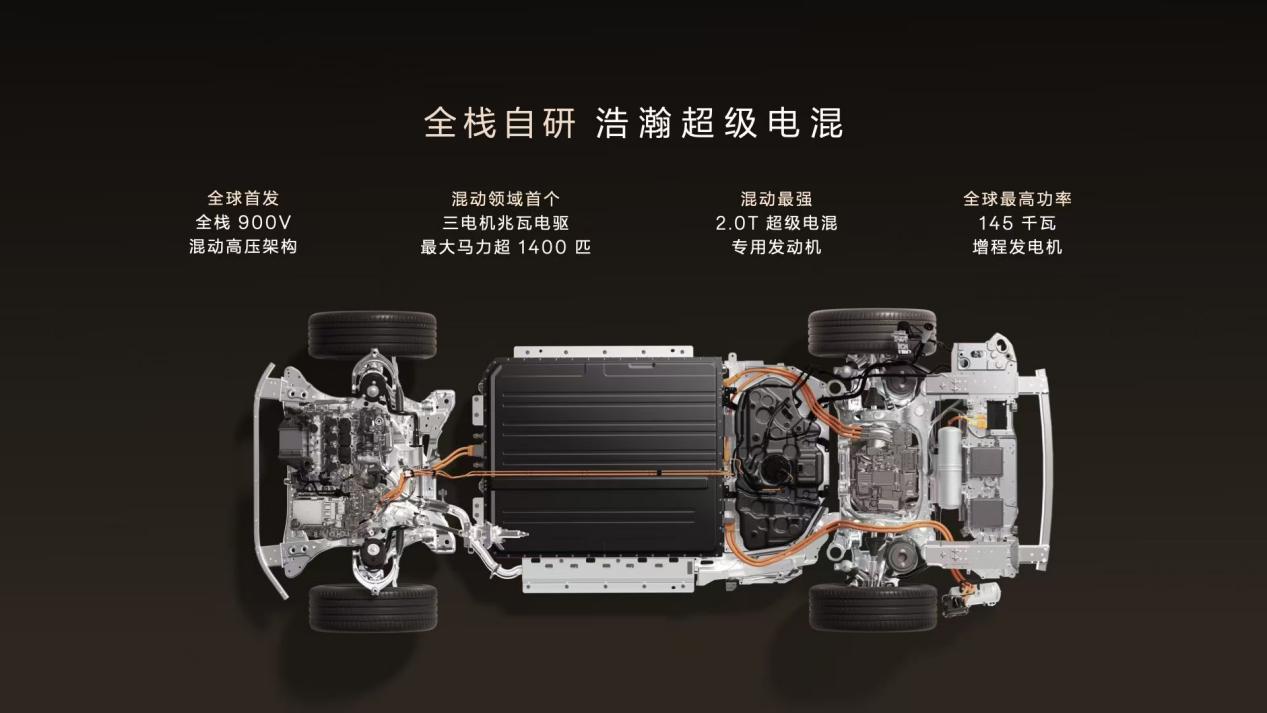 全栈自研 浩瀚超级电混

全球首发
全栈 900V
混动高压架构

混动领域首个
三电机兆瓦电驱
最大马力超 1400 匹

混动最强
2.0T 超级电混
专用发动机

全球最高功率
145 千瓦
增程发电机