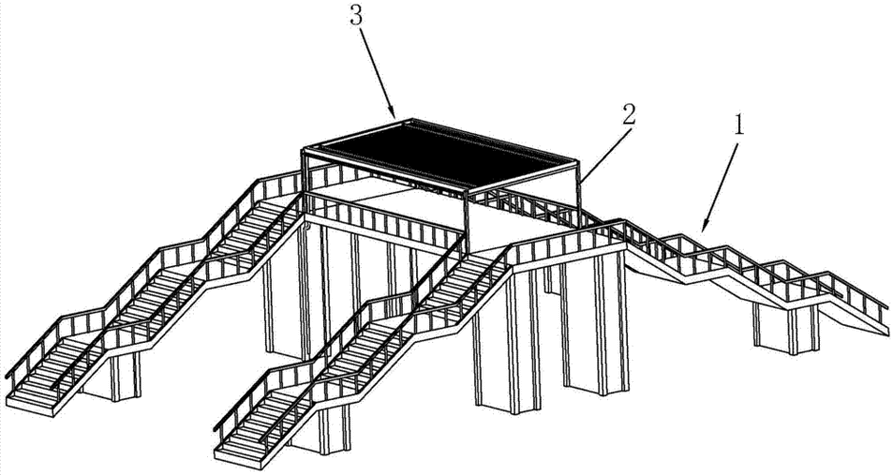 3
2
1