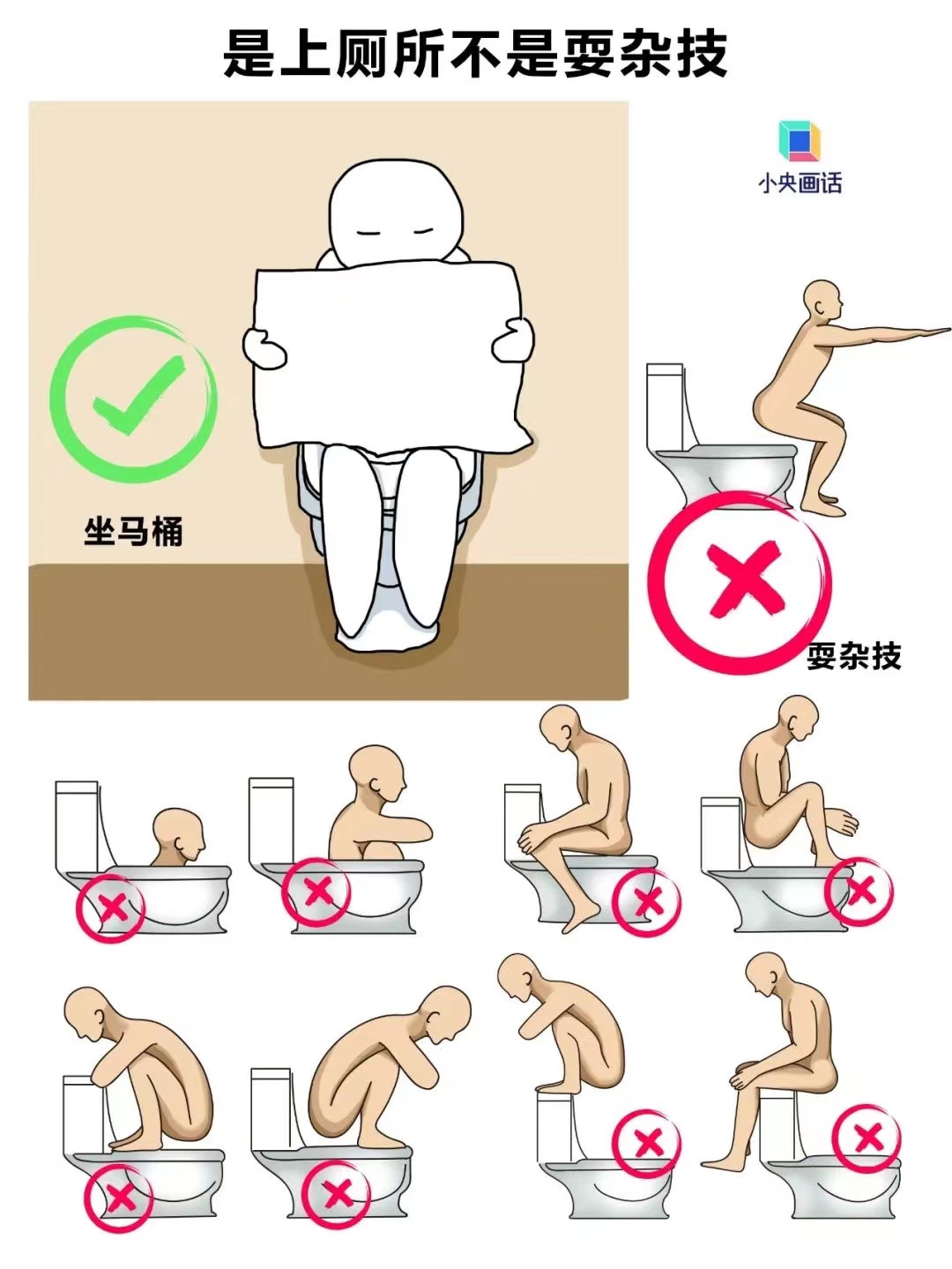 是上厕所不是耍杂技

小央画话

坐马桶

耍杂技