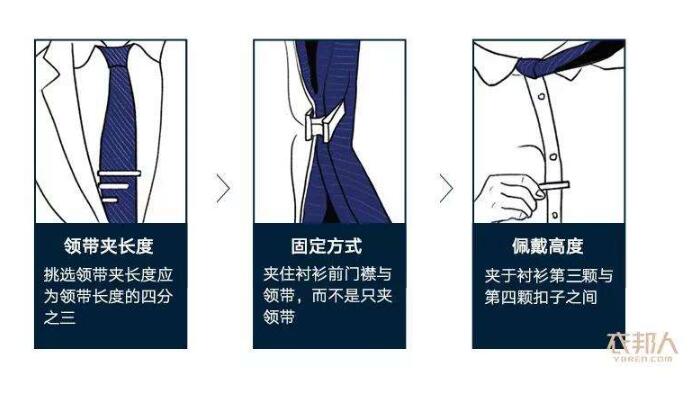 领带夹长度

挑选领带夹长度应为领带长度的四分之三

固定方式

夹住衬衫前门襟与领带，而不是只夹领带

佩戴高度

夹于衬衫第三颗与第四颗扣子之间

衣邦人
YBREN.COM