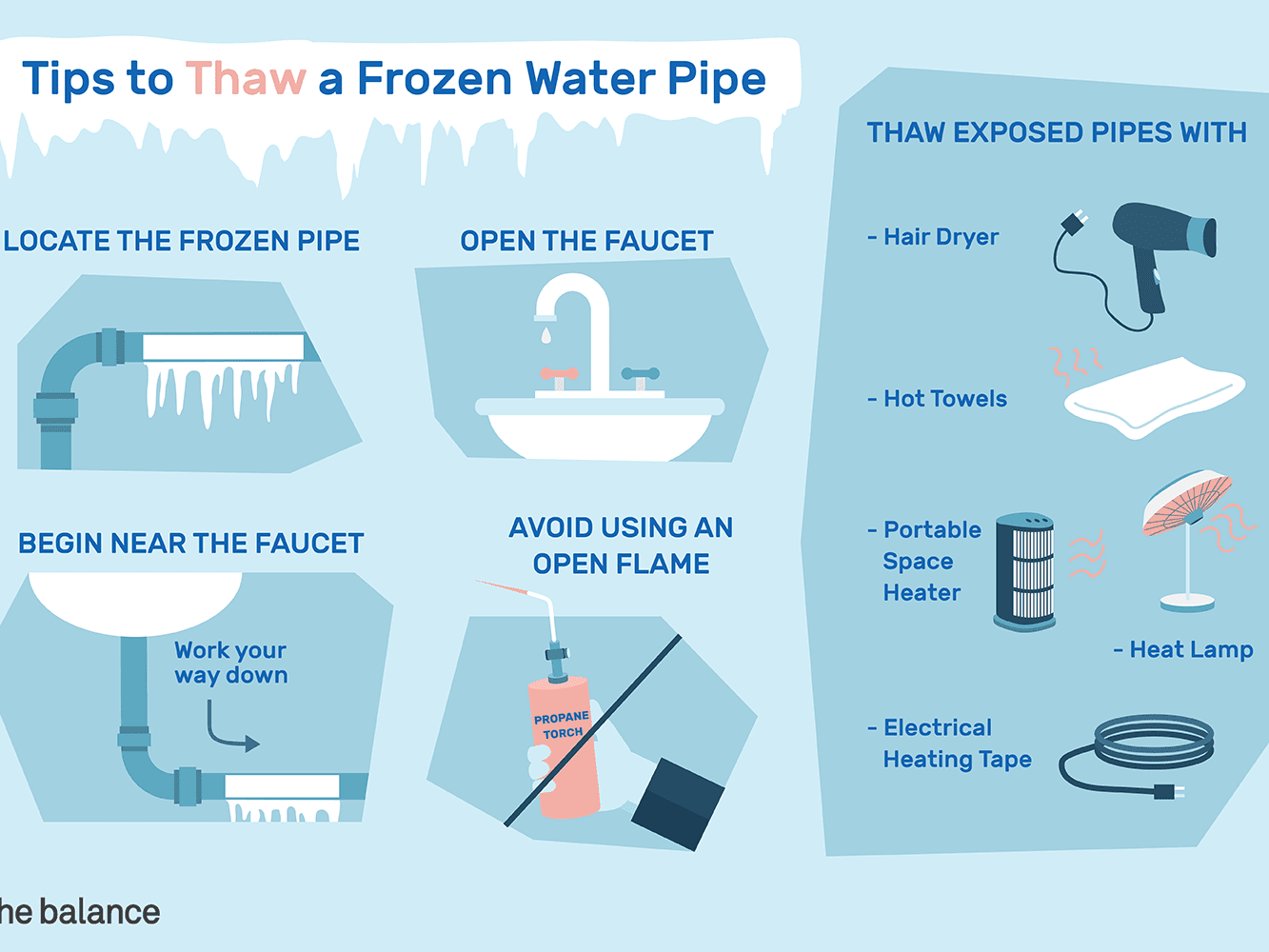 Tips to Thaw a Frozen Water Pipe

LOCATE THE FROZEN PIPE

OPEN THE FAUCET

BEGIN NEAR THE FAUCET

Work your way down

AVOID USING AN OPEN FLAME

PROPANE TORCH

THAW EXPOSED PIPES WITH

- Hair Dryer

- Hot Towels

- Portable Space Heater

- Heat Lamp

- Electrical Heating Tape

he balance