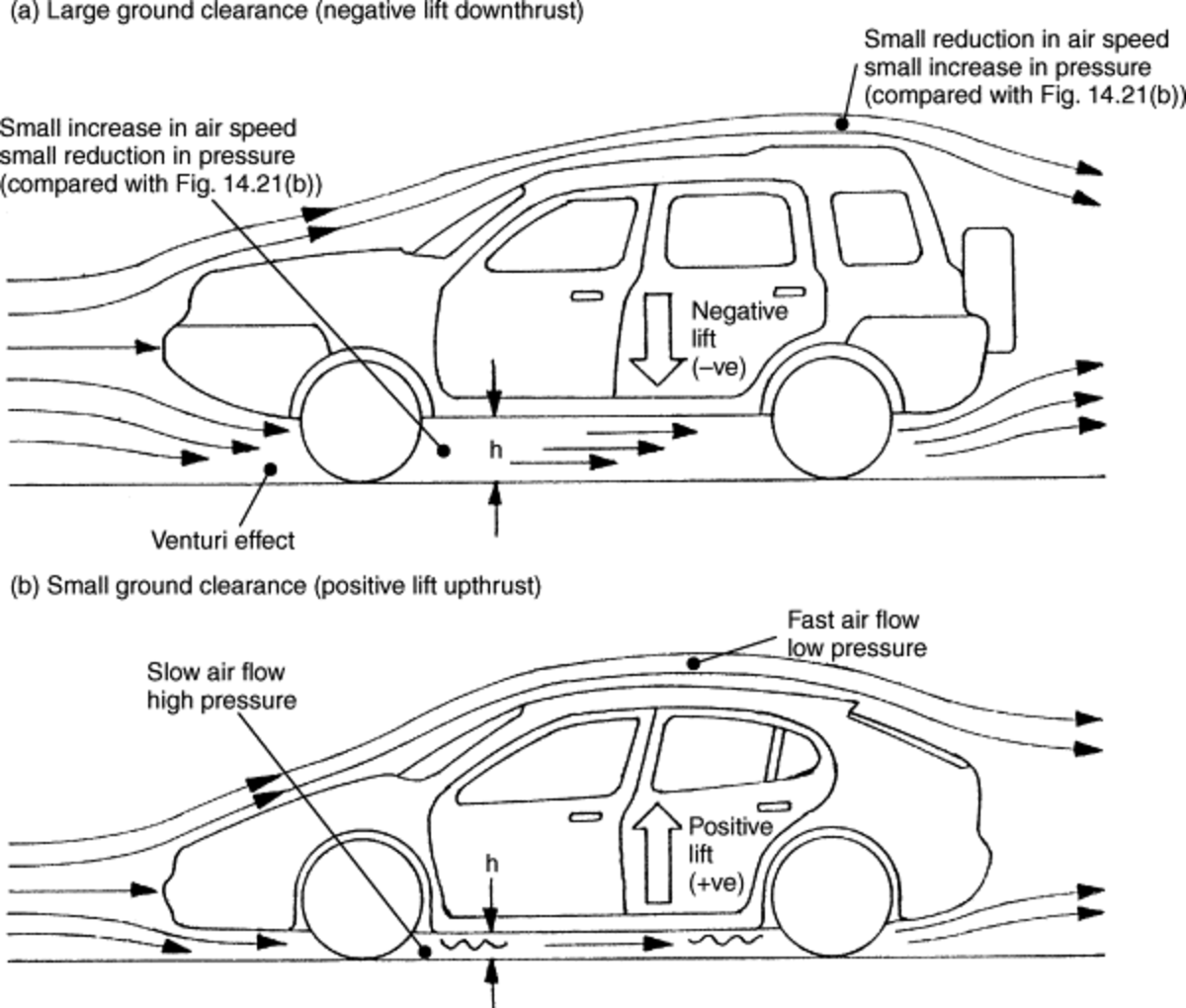 (a) Large ground clearance (negative lift downthrust)

Small reduction in air speed small increase in pressure (compared with Fig. 14.21(b))

Small increase in air speed small reduction in pressure (compared with Fig. 14.21(b))

Negative lift (–ve)

h

Venturi effect

(b) Small ground clearance (positive lift upthrust)

Fast air flow low pressure

Slow air flow high pressure

Positive lift (+ve)

h