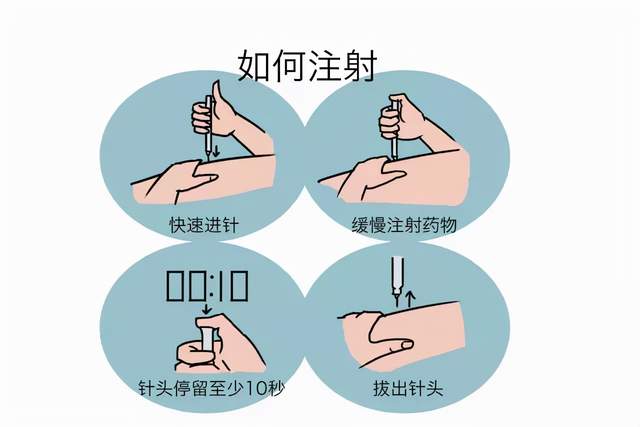 如何注射

快速进针

缓慢注射药物

00:10

针头停留至少10秒

拔出针头