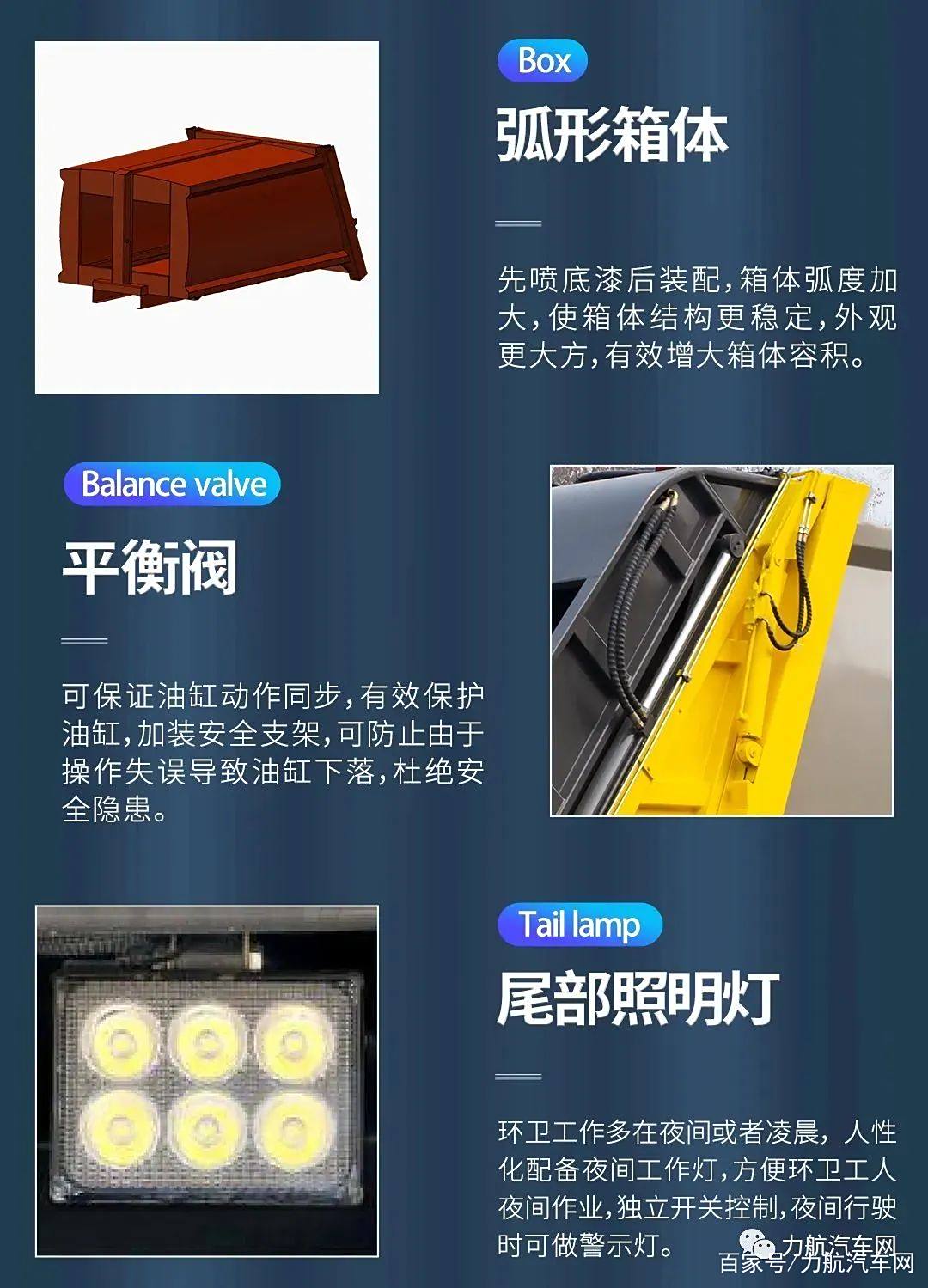 Box

弧形箱体

先喷底漆后装配,箱体弧度加大,使箱体结构更稳定,外观更大方,有效增大箱体容积。

Balance valve

平衡阀

可保证油缸动作同步,有效保护油缸,加装安全支架,可防止由于操作失误导致油缸下落,杜绝安全隐患。

Tail lamp

尾部照明灯

环卫工作多在夜间或者凌晨,人性化配备夜间工作灯,方便环卫工人夜间作业,独立开关控制,夜间行驶时可做警示灯。

力航汽车网
百家号/力航汽车网