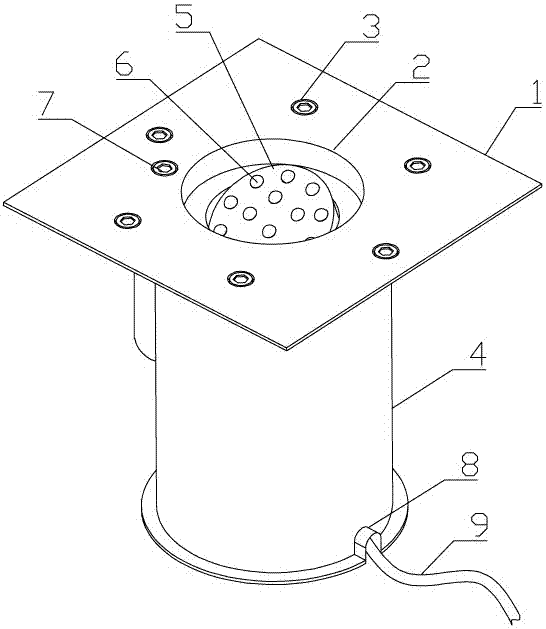 5
3
6
2
7
1
4
8
9