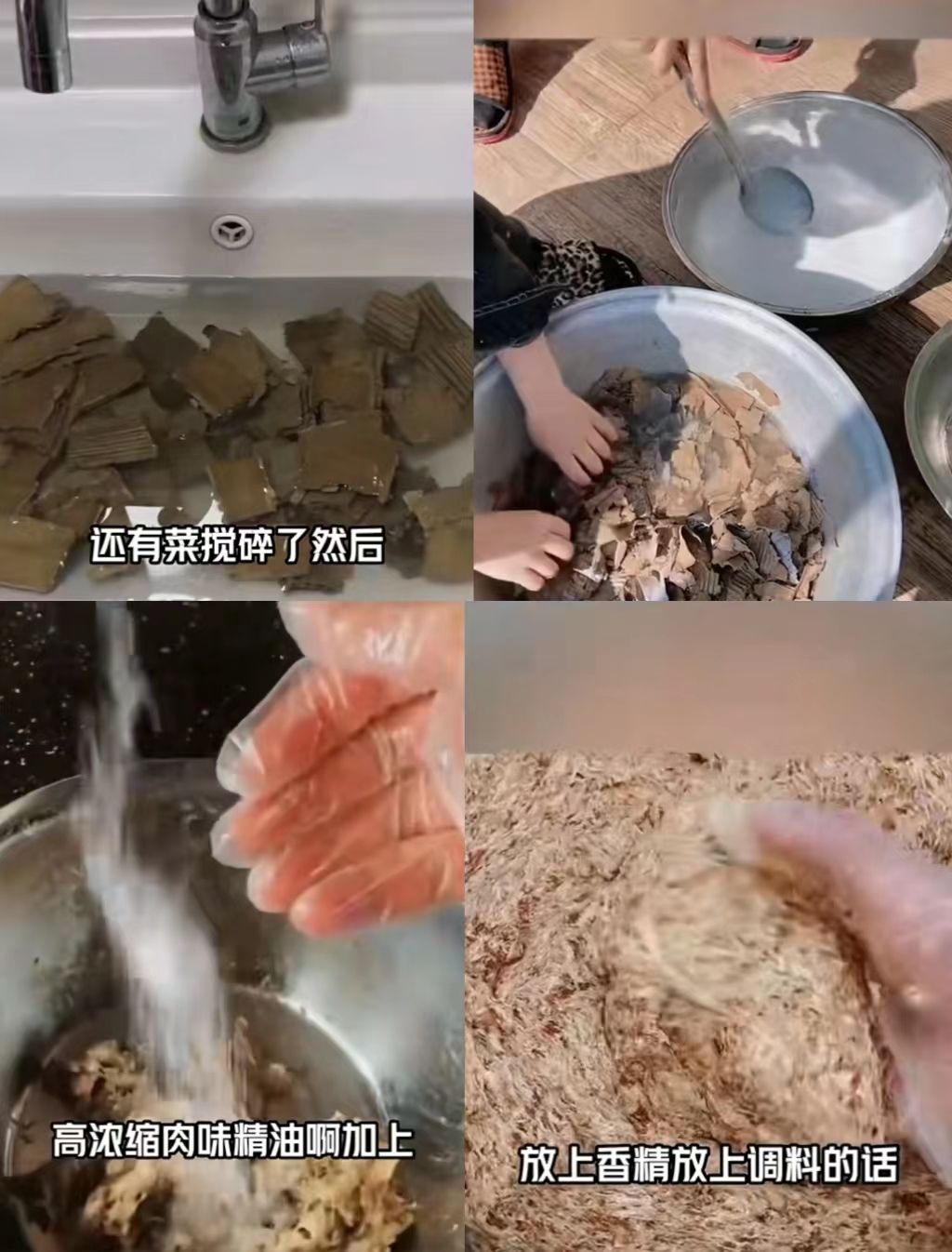 还有菜搅碎了然后

高浓缩肉味精油啊加上

放上香精放上调料的话