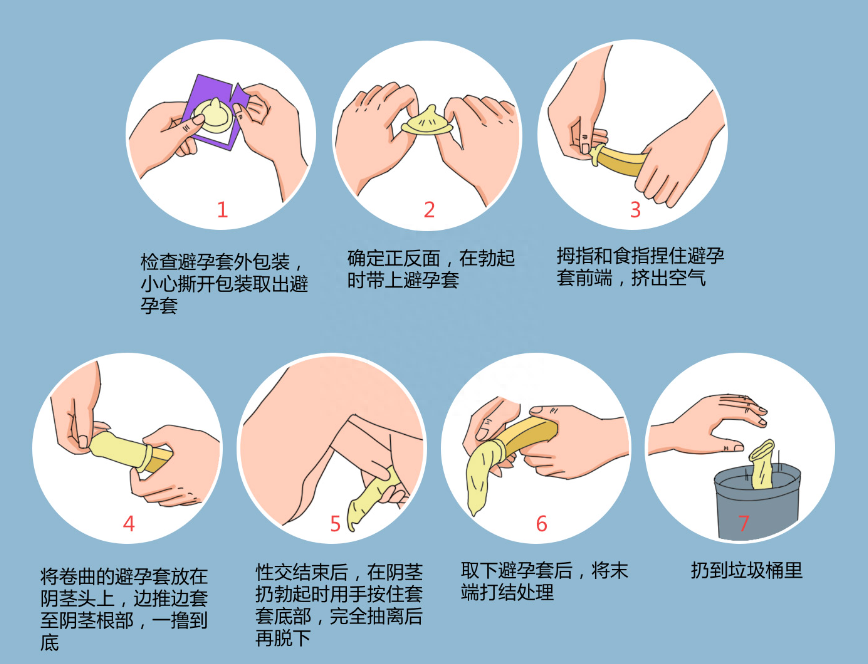 1

检查避孕套外包装，小心撕开包装取出避孕套

2

确定正反面，在勃起时带上避孕套

3

拇指和食指捏住避孕套前端，挤出空气

4

将卷曲的避孕套放在阴茎头上，边推边套至阴茎根部，一撸到底

5

性交结束后，在阴茎扔勃起时用手按住套套底部，完全抽离后再脱下

6

取下避孕套后，将末端打结处理

7

扔到垃圾桶里