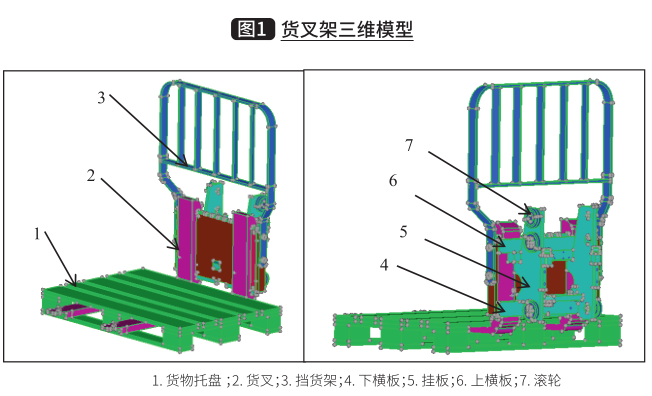 图1 货叉架三维模型

3
2
1

7
6
5
4

1. 货物托盘 ;2. 货叉;3. 挡货架;4. 下横板;5. 挂板;6. 上横板;7. 滚轮