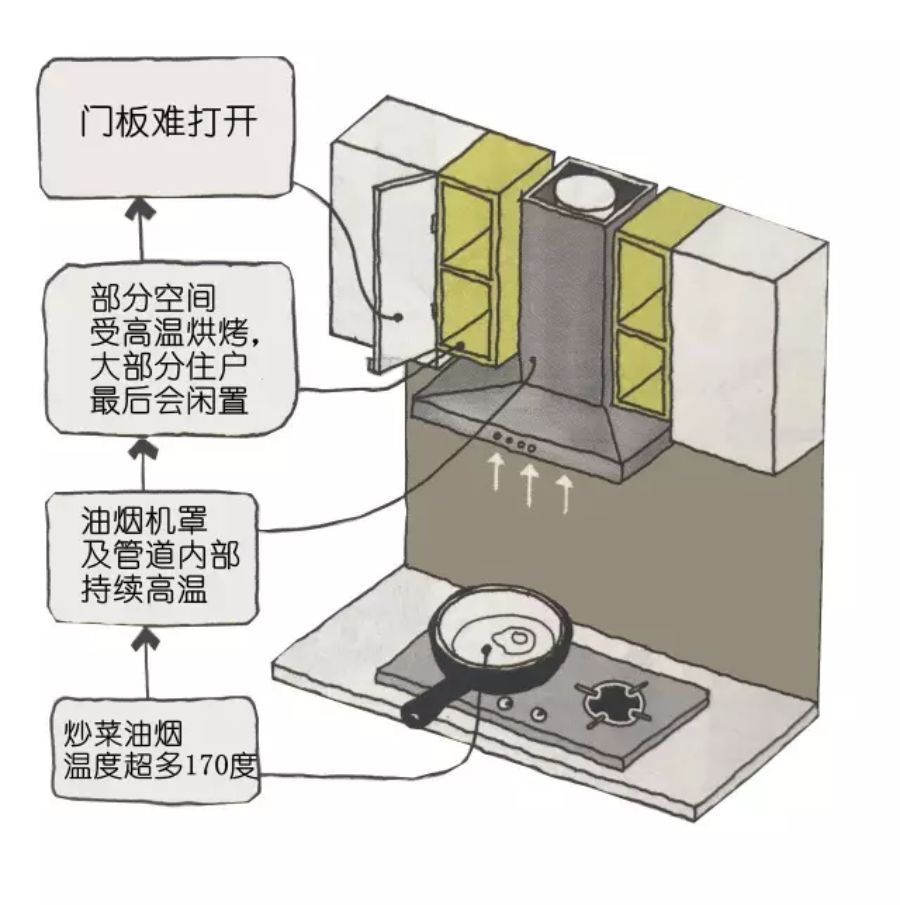 门板难打开

部分空间
受高温烘烤，
大部分住户
最后会闲置

油烟机罩
及管道内部
持续高温

炒菜油烟
温度超多170度