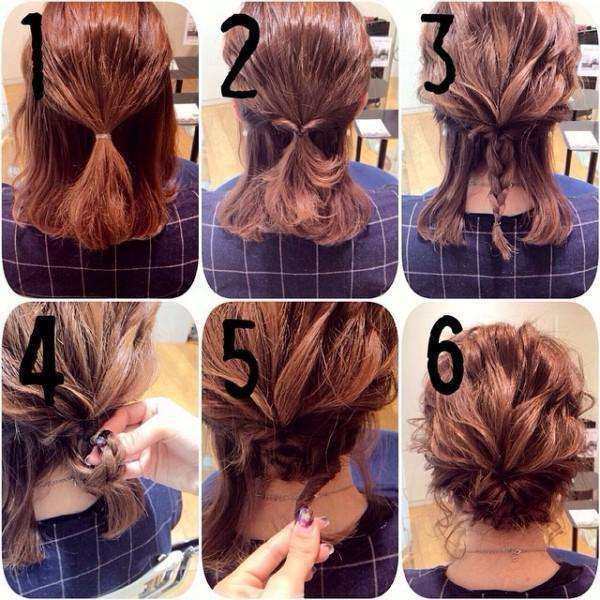 1
2
3
4
5
6