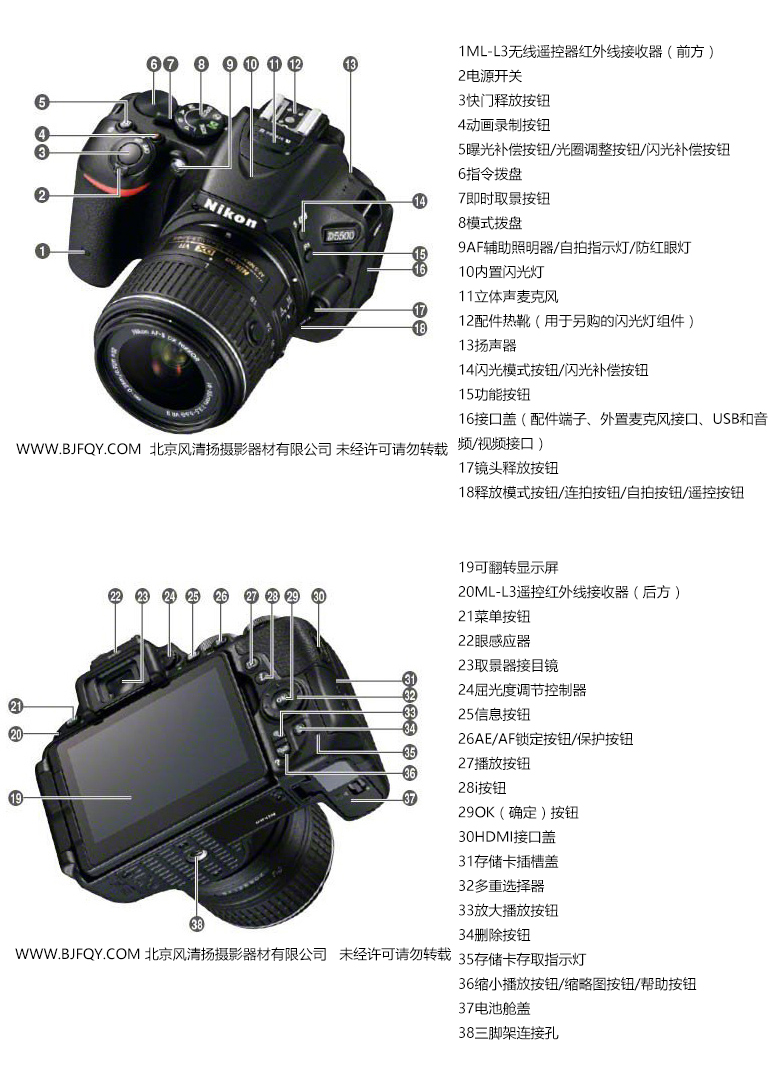 6 7 8 9 10 11 12 13
5
4
3
2
1
14
15
16
17
18
Nikon
D5500

WWW.BJFQY.COM 北京风清扬摄影器材有限公司 未经许可请勿转载

1ML-L3无线遥控器红外线接收器（前方）
2电源开关
3快门释放按钮
4动画录制按钮
5曝光补偿按钮/光圈调整按钮/闪光补偿按钮
6指令拨盘
7即时取景按钮
8模式拨盘
9AF辅助照明器/自拍指示灯/防红眼灯
10内置闪光灯
11立体声麦克风
12配件热靴（用于另购的闪光灯组件）
13扬声器
14闪光模式按钮/闪光补偿按钮
15功能按钮
16接口盖（配件端子、外置麦克风接口、USB和音频/视频接口）
17镜头释放按钮
18释放模式按钮/连拍按钮/自拍按钮/遥控按钮

22 23 24 25 26 27 28 29 30
21
20
19
31
32
33
34
35
36
37
38

WWW.BJFQY.COM 北京风清扬摄影器材有限公司 未经许可请勿转载

19可翻转显示屏
20ML-L3遥控红外线接收器（后方）
21菜单按钮
22眼感应器
23取景器接目镜
24屈光度调节控制器
25信息按钮
26AE/AF锁定按钮/保护按钮
27播放按钮
28i按钮
29OK（确定）按钮
30HDMI接口盖
31存储卡插槽盖
32多重选择器
33放大播放按钮
34删除按钮
35存储卡存取指示灯
36缩小播放按钮/缩略图按钮/帮助按钮
37电池舱盖
38三脚架连接孔