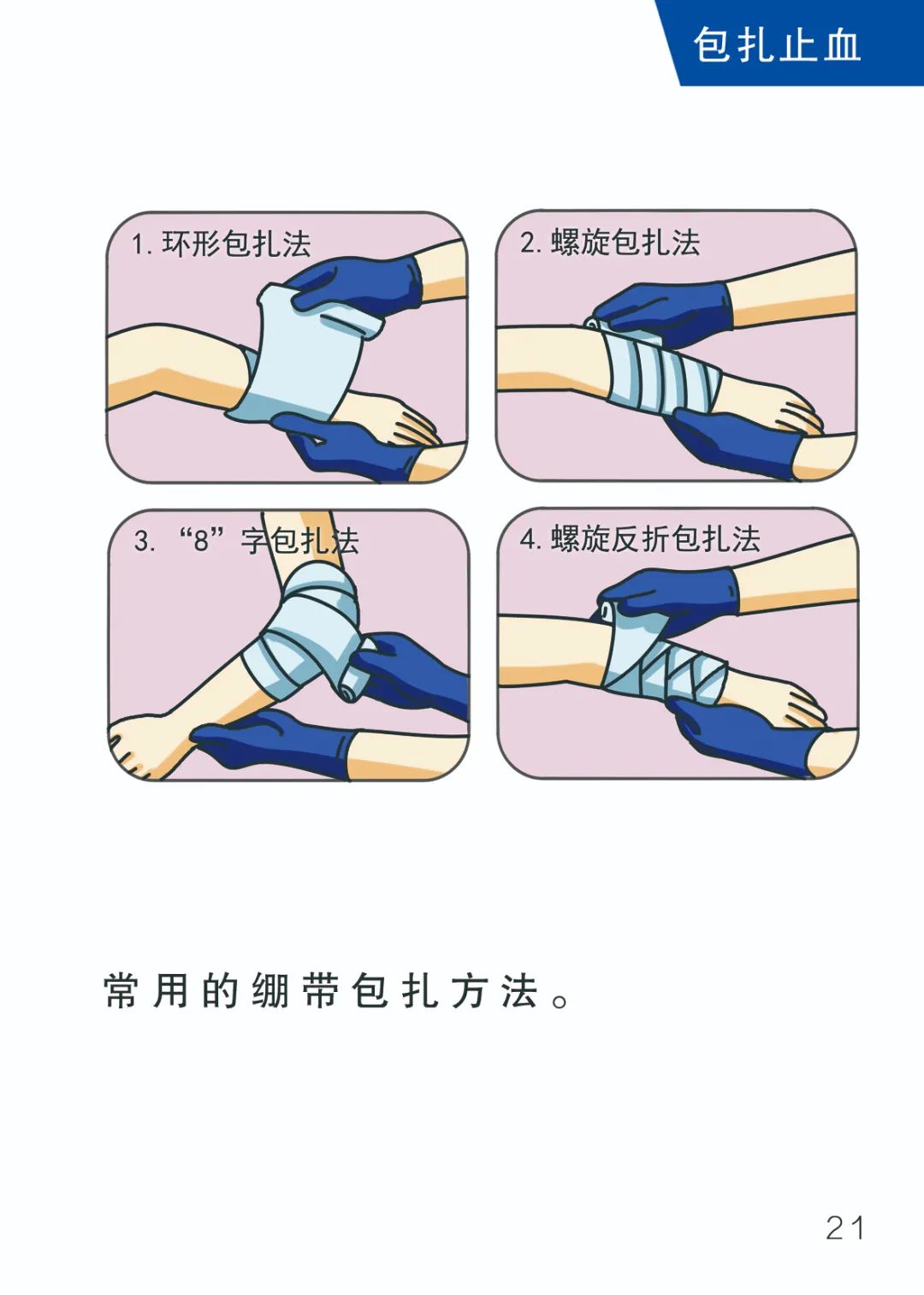 包扎止血

1. 环形包扎法

2. 螺旋包扎法

3. “8”字包扎法

4. 螺旋反折包扎法

常用的绷带包扎方法。

21