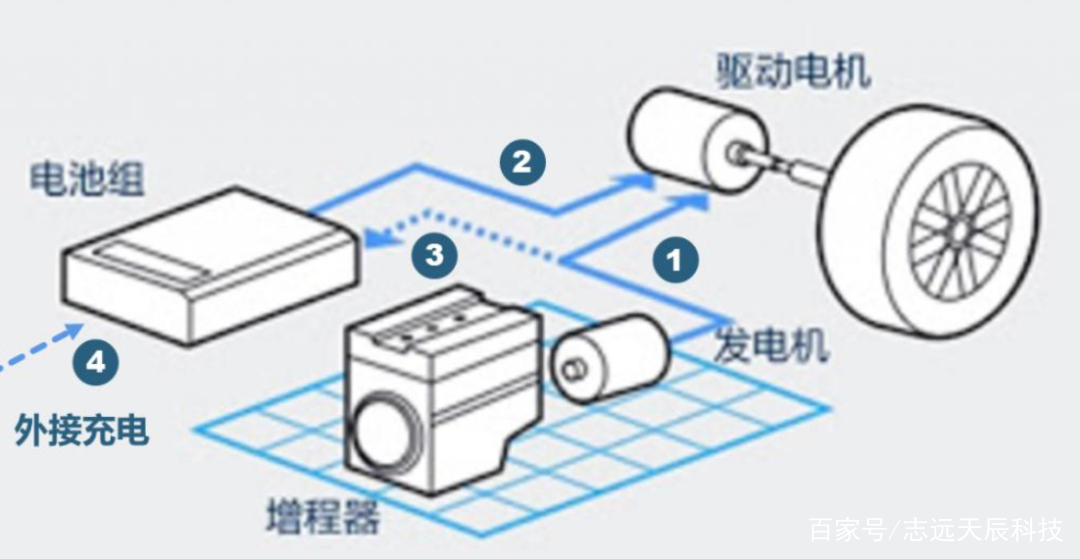 驱动电机

电池组

2

3

1

发电机

4

外接充电

增程器

百家号/志远天辰科技