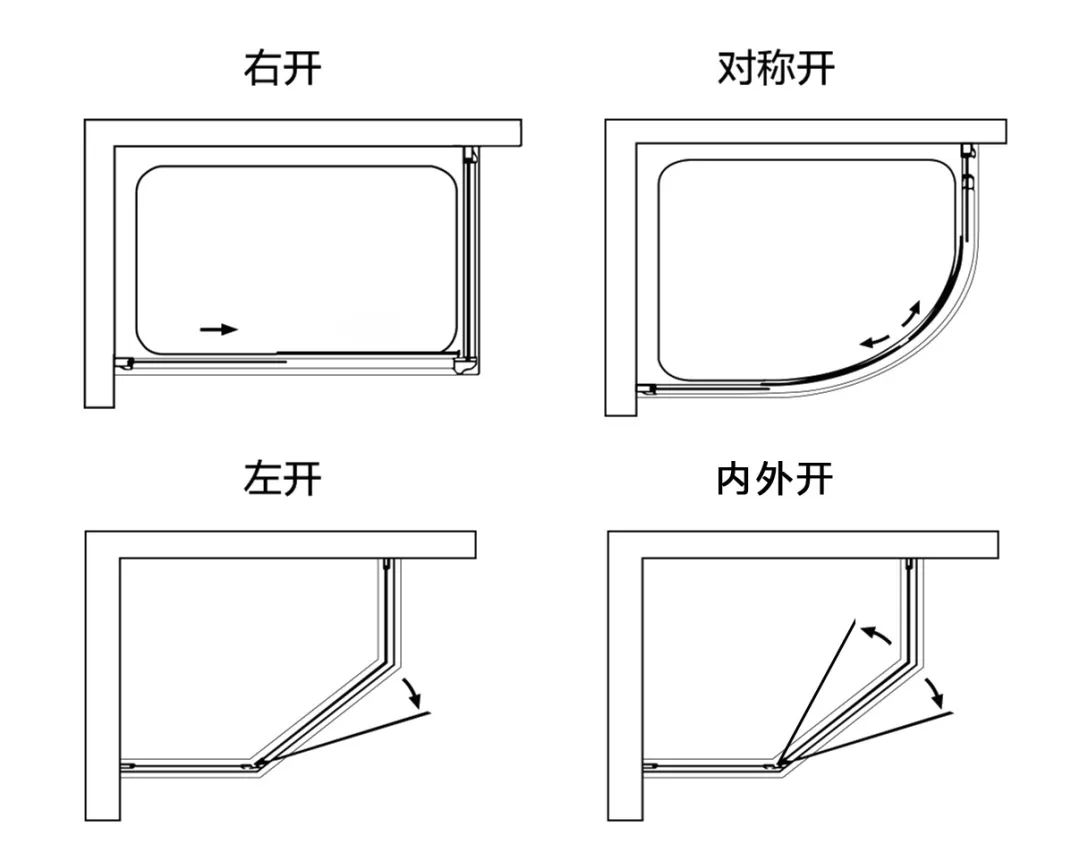 右开

对称开

左开

内外开