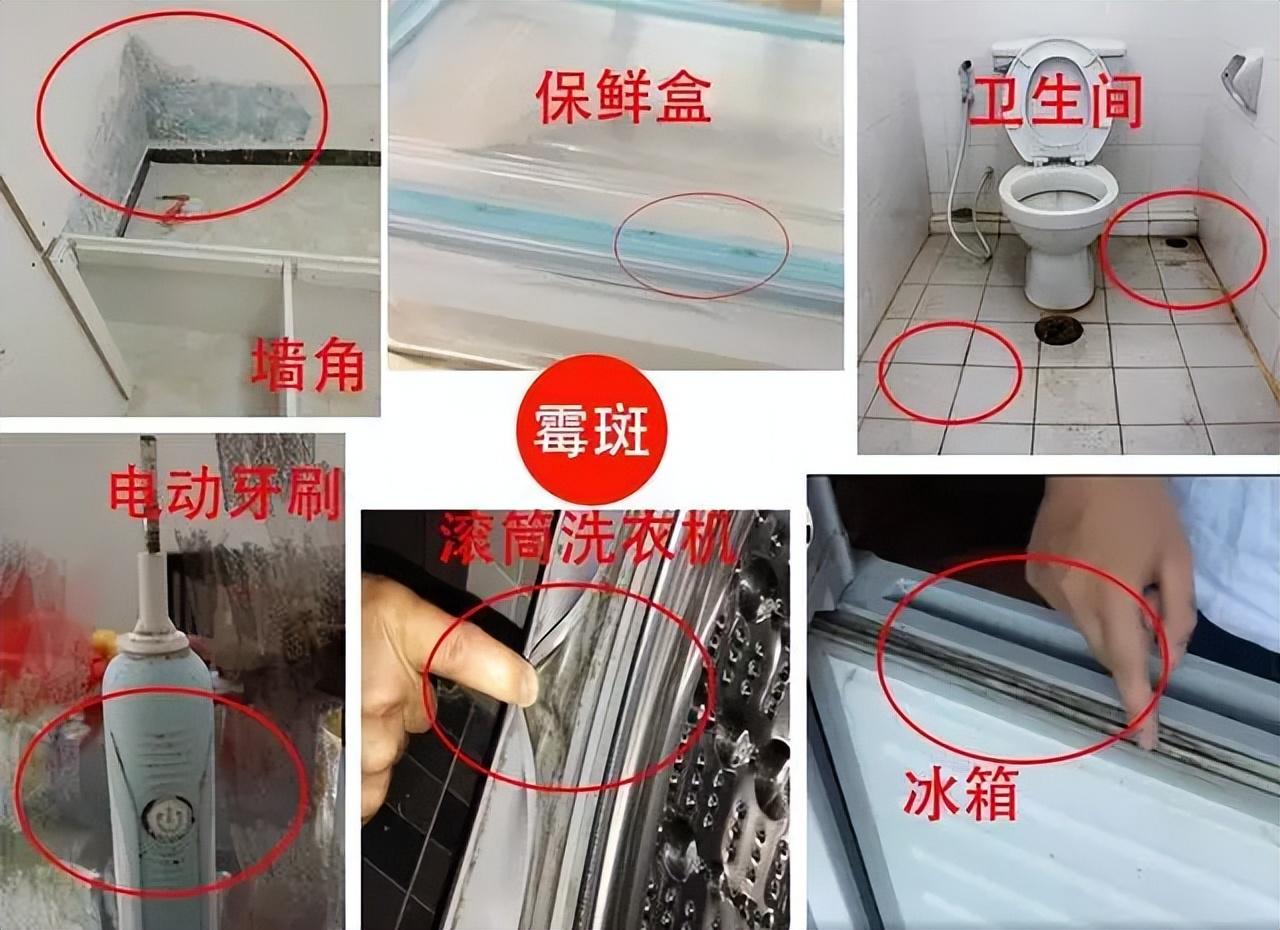 保鲜盒

卫生间

墙角

霉斑

电动牙刷

滚筒洗衣机

冰箱