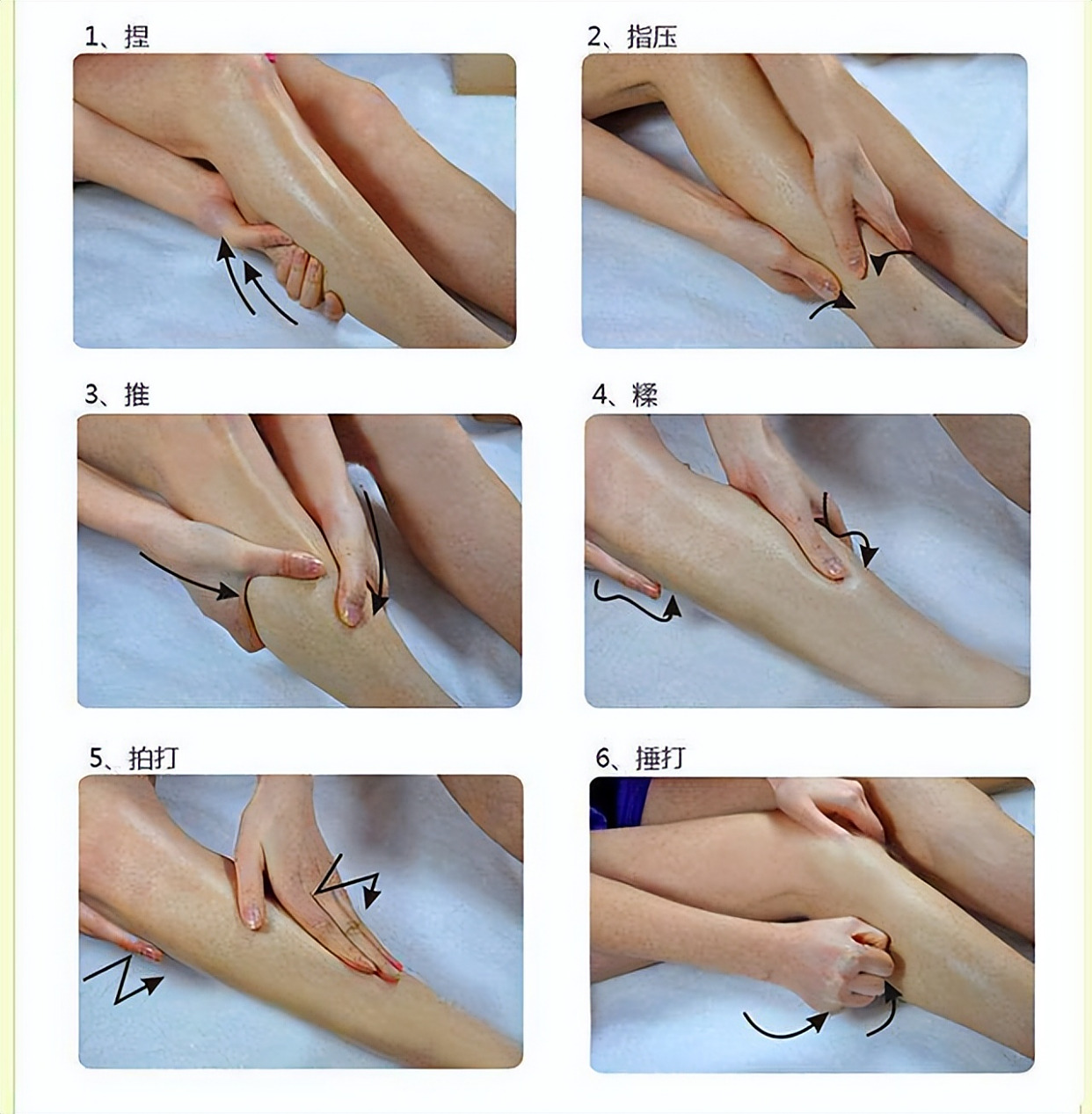 1、捏

2、指压

3、推

4、糅

5、拍打

6、捶打