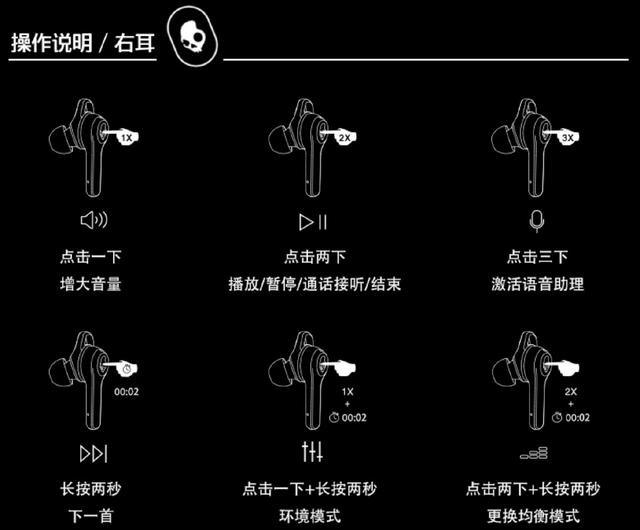 操作说明 / 右耳

1X

点击一下
增大音量

2X

点击两下
播放/暂停/通话接听/结束

3X

点击三下
激活语音助理

00:02

长按两秒
下一首

1X
+
00:02

点击一下+长按两秒
环境模式

2X
+
00:02

点击两下+长按两秒
更换均衡模式