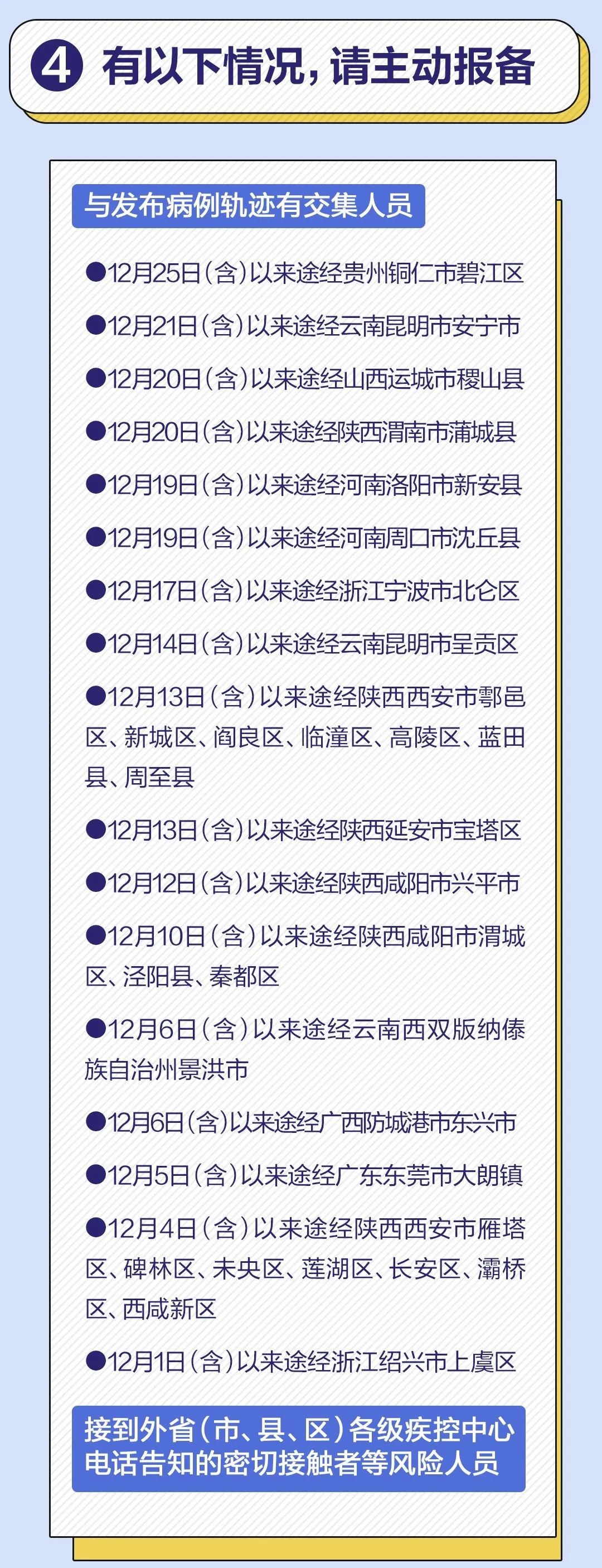 4 有以下情况，请主动报备

与发布病例轨迹有交集人员

• 12月25日(含)以来途经贵州铜仁市碧江区

• 12月21日(含)以来途经云南昆明市安宁市

• 12月20日(含)以来途经山西运城市稷山县

• 12月20日(含)以来途经陕西渭南市蒲城县

• 12月19日(含)以来途经河南洛阳市新安县

• 12月19日(含)以来途经河南周口市沈丘县

• 12月17日(含)以来途经浙江宁波市北仑区

• 12月14日(含)以来途经云南昆明市呈贡区

• 12月13日(含)以来途经陕西西安市鄠邑区、新城区、阎良区、临潼区、高陵区、蓝田县、周至县

• 12月13日(含)以来途经陕西延安市宝塔区

• 12月12日(含)以来途经陕西咸阳市兴平市

• 12月10日(含)以来途经陕西咸阳市渭城区、泾阳县、秦都区

• 12月6日(含)以来途经云南西双版纳傣族自治州景洪市

• 12月6日(含)以来途经广西防城港市东兴市

• 12月5日(含)以来途经广东东莞市大朗镇

• 12月4日(含)以来途经陕西西安市雁塔区、碑林区、未央区、莲湖区、长安区、灞桥区、西咸新区

• 12月1日(含)以来途经浙江绍兴市上虞区

接到外省(市、县、区)各级疾控中心电话告知的密切接触者等风险人员