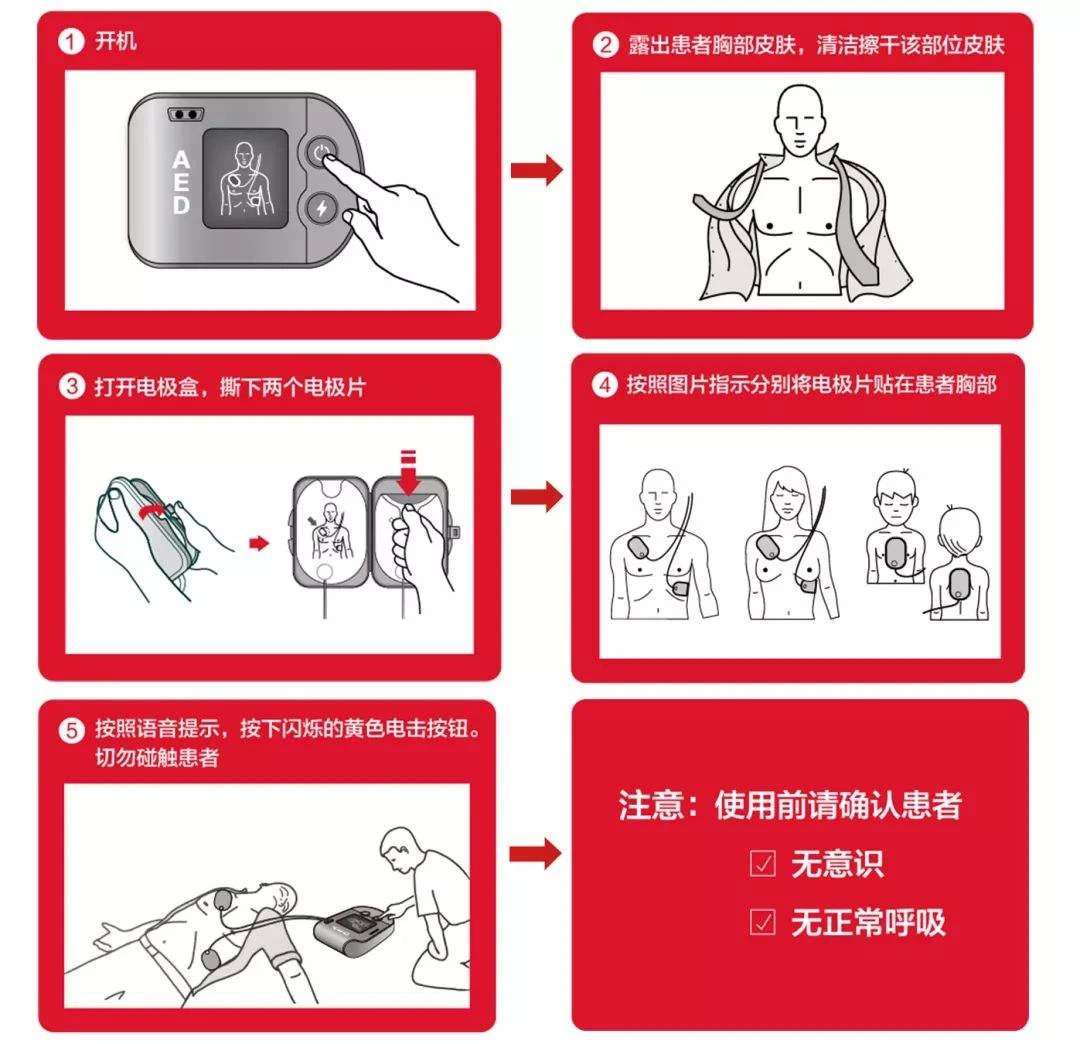 1 开机

AED

2 露出患者胸部皮肤，清洁擦干该部位皮肤

3 打开电极盒，撕下两个电极片

4 按照图片指示分别将电极片贴在患者胸部

5 按照语音提示，按下闪烁的黄色电击按钮。切勿碰触患者

注意：使用前请确认患者

☑ 无意识

☑ 无正常呼吸