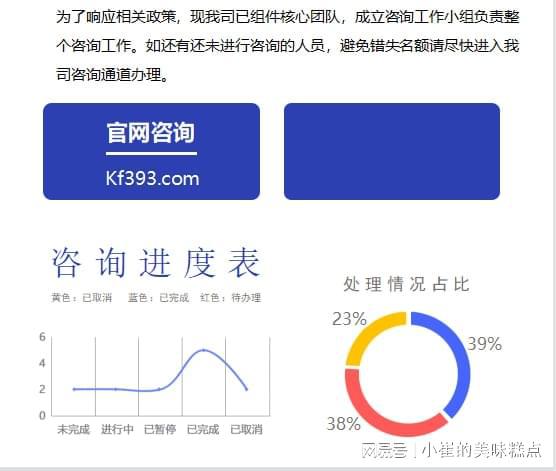 为了响应相关政策，现我司已组件核心团队，成立咨询工作小组负责整个咨询工作。如还有还未进行咨询的人员，避免错失名额请尽快进入我司咨询通道办理。

官网咨询

Kf393.com

咨询进度表

黄色：已取消　蓝色：已完成　红色：待办理

6
4
2
0

未完成　进行中　已暂停　已完成　已取消

处理情况占比

23%
39%
38%

网易号 | 小崔的美味糕点