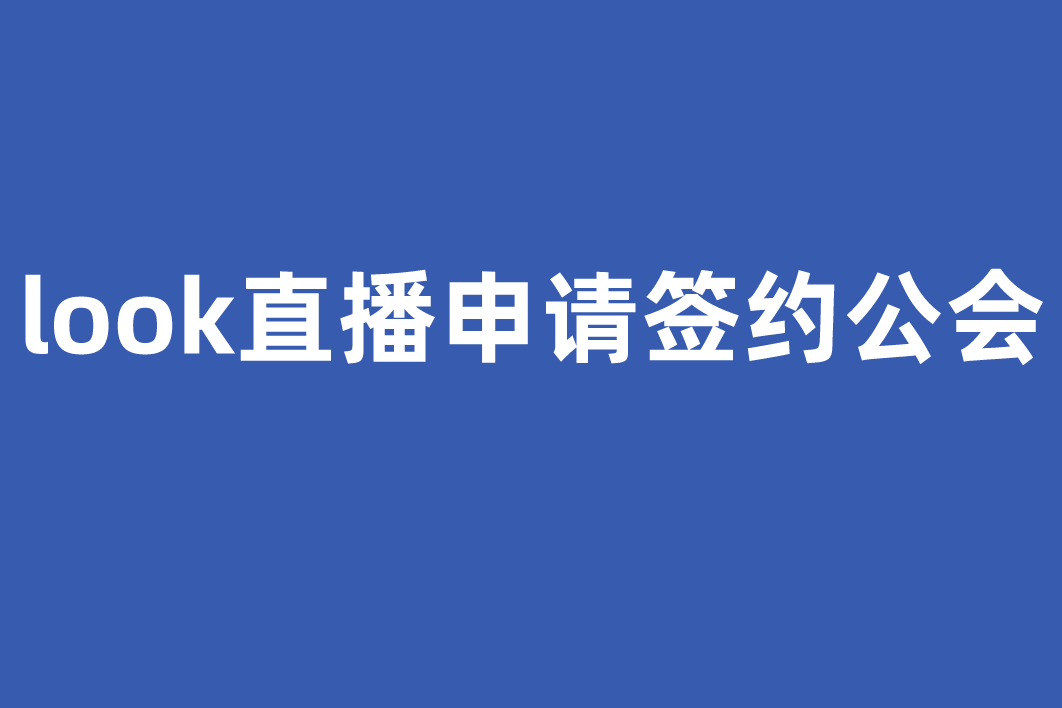 look直播申请签约公会