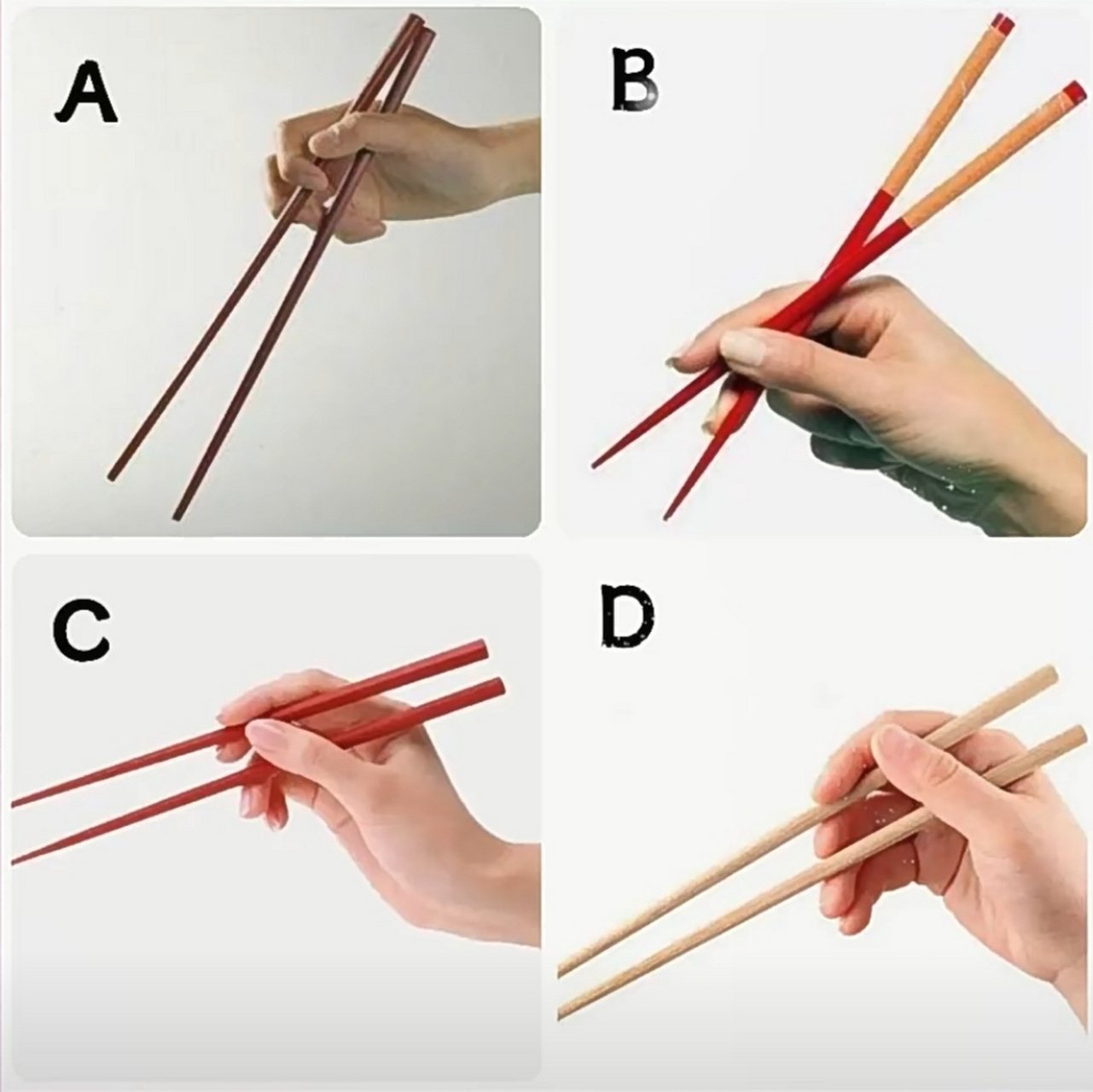 A

B

C

D