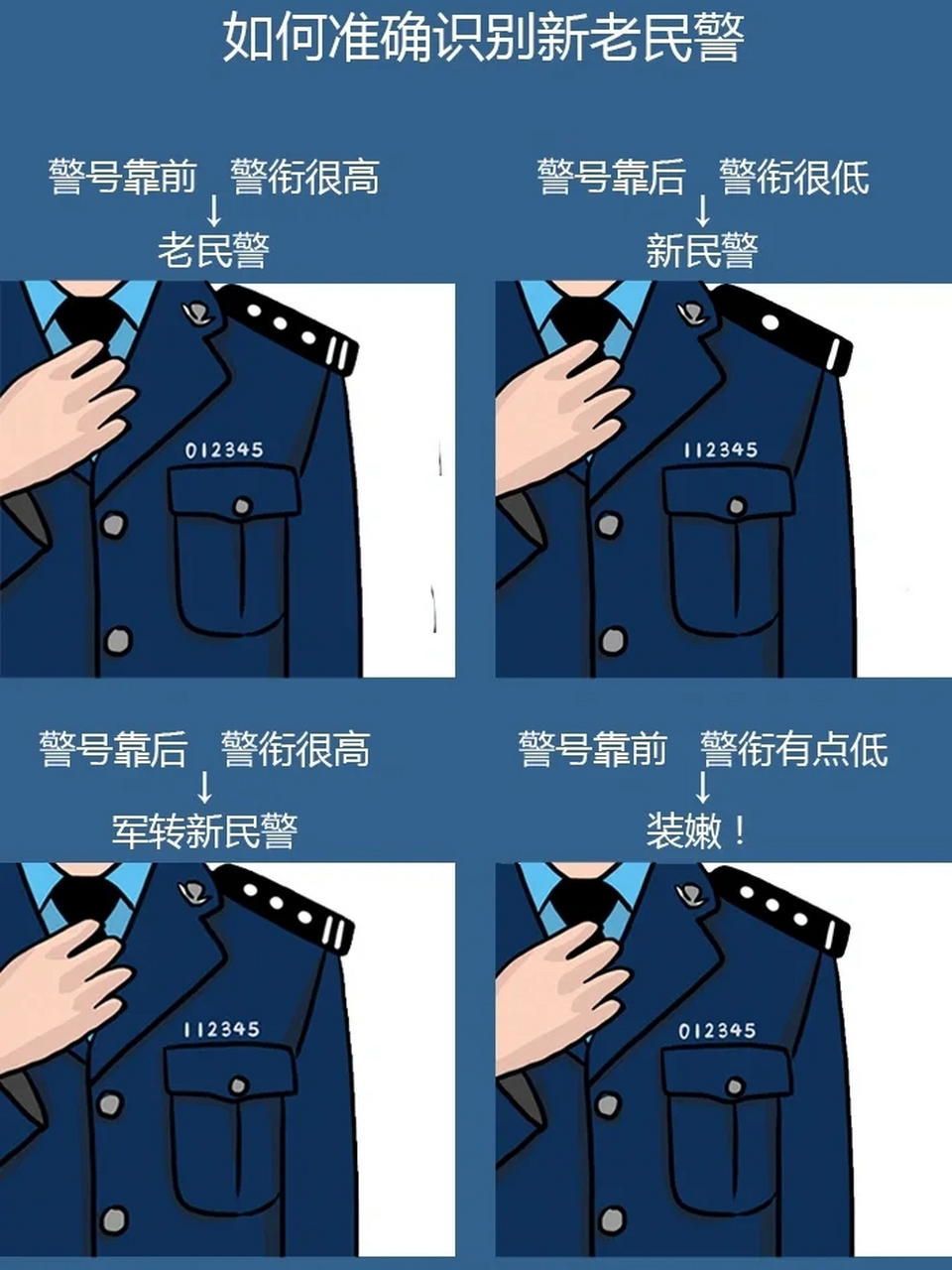 如何准确识别新老民警

警号靠前 警衔很高
↓
老民警

012345

警号靠后 警衔很低
↓
新民警

112345

警号靠后 警衔很高
↓
军转新民警

112345

警号靠前 警衔有点低
↓
装嫩！

012345