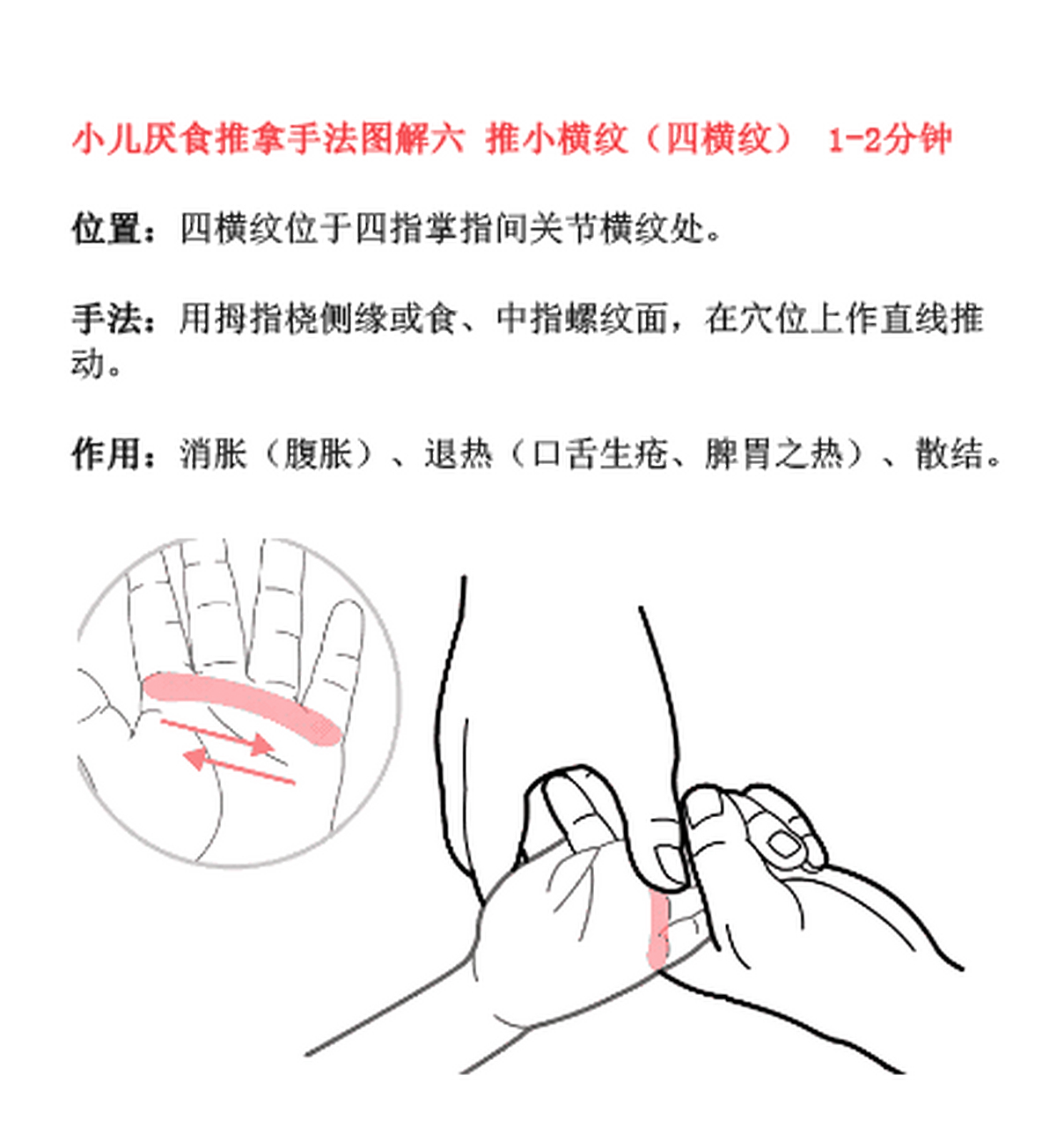 小儿厌食推拿手法图解六 推小横纹（四横纹） 1-2分钟

位置：四横纹位于四指掌指间关节横纹处。

手法：用拇指桡侧缘或食、中指螺纹面，在穴位上作直线推动。

作用：消胀（腹胀）、退热（口舌生疮、脾胃之热）、散结。