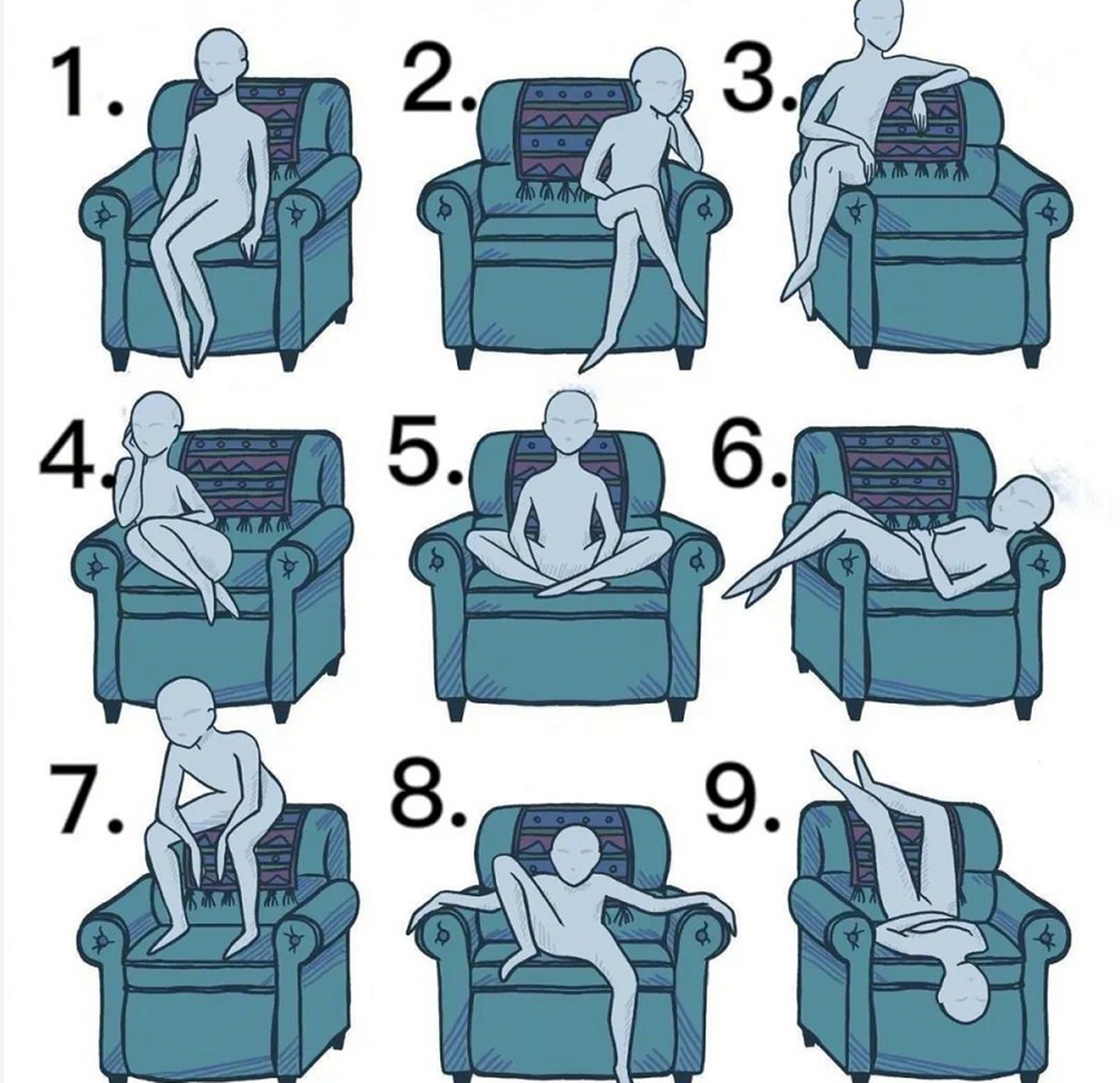 1. 2. 3.

4. 5. 6.

7. 8. 9.