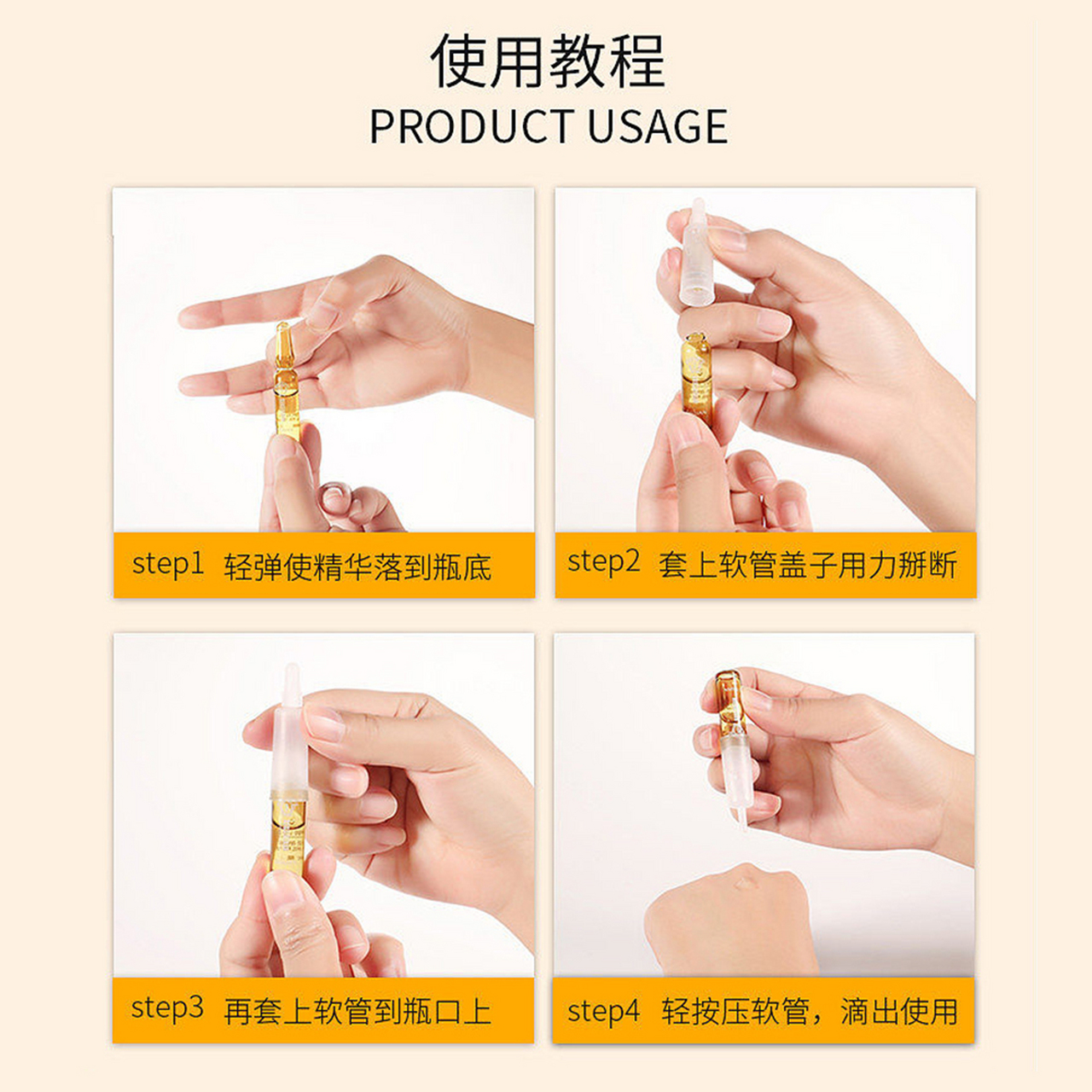 使用教程
PRODUCT USAGE

step1 轻弹使精华落到瓶底

step2 套上软管盖子用力掰断

step3 再套上软管到瓶口上

step4 轻按压软管，滴出使用