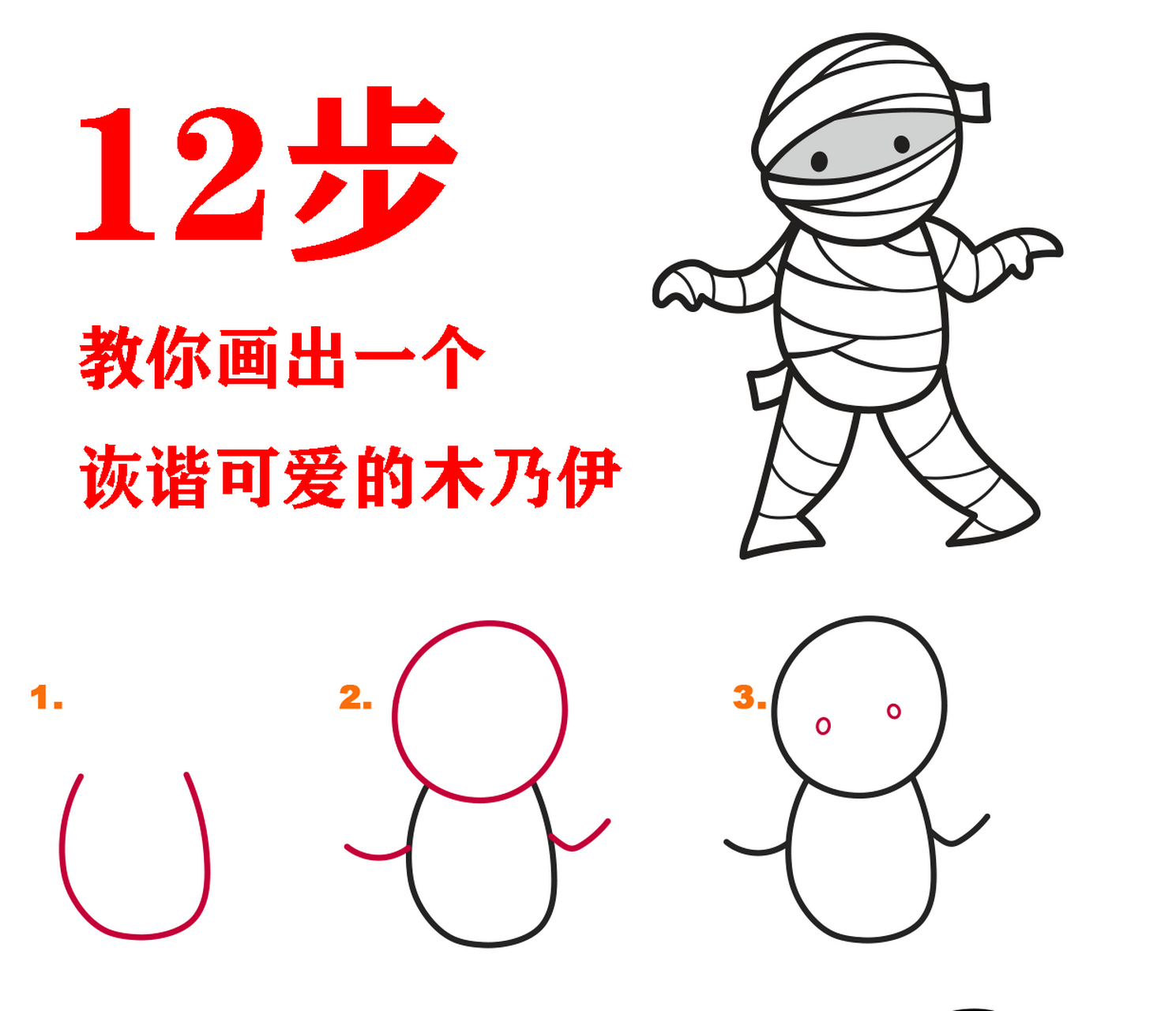 12步

教你画出一个

诙谐可爱的木乃伊

1.

2.

3.