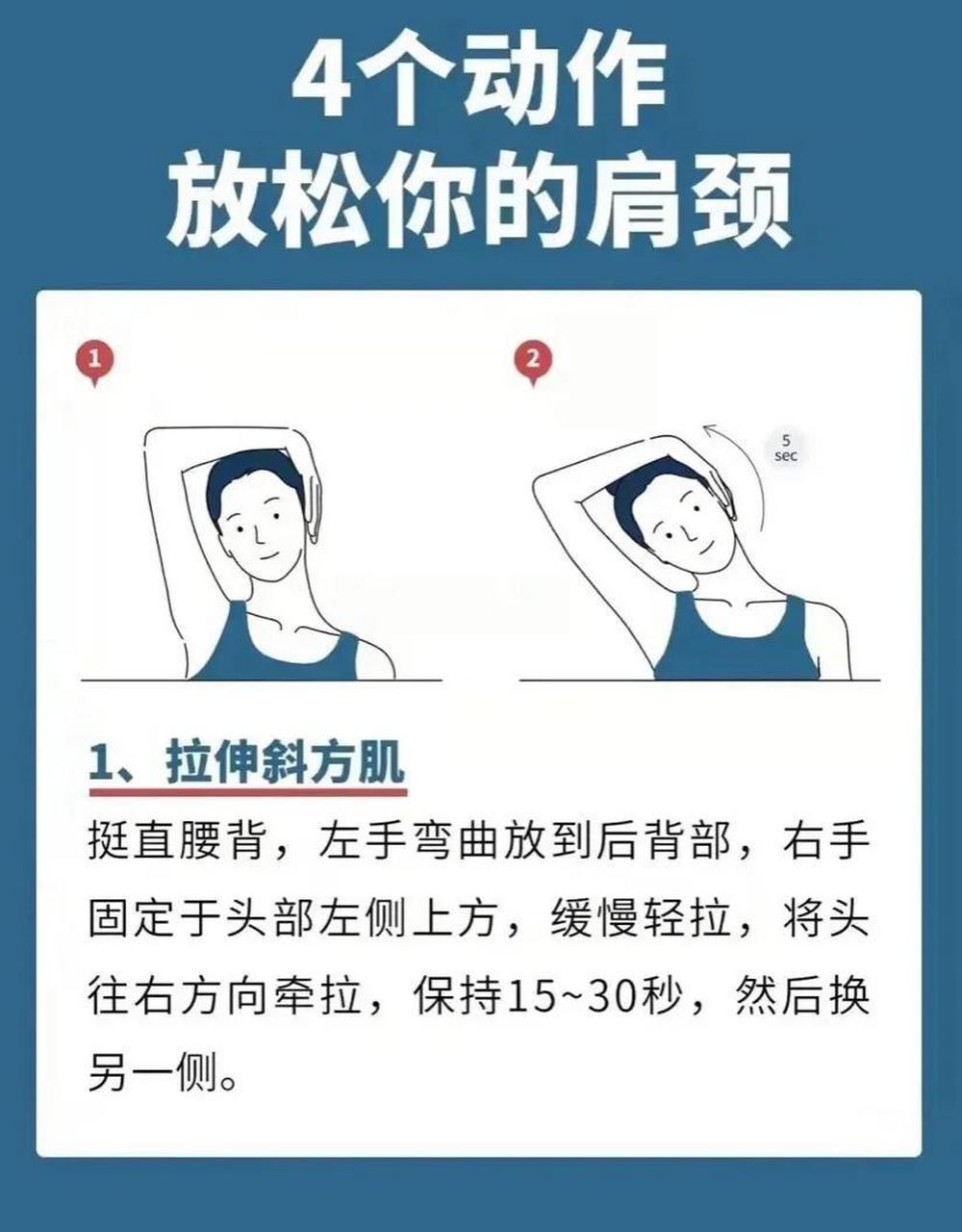 4个动作
放松你的肩颈

1

2

5
sec

1、拉伸斜方肌

挺直腰背，左手弯曲放到后背部，右手固定于头部左侧上方，缓慢轻拉，将头往右方向牵拉，保持15~30秒，然后换另一侧。