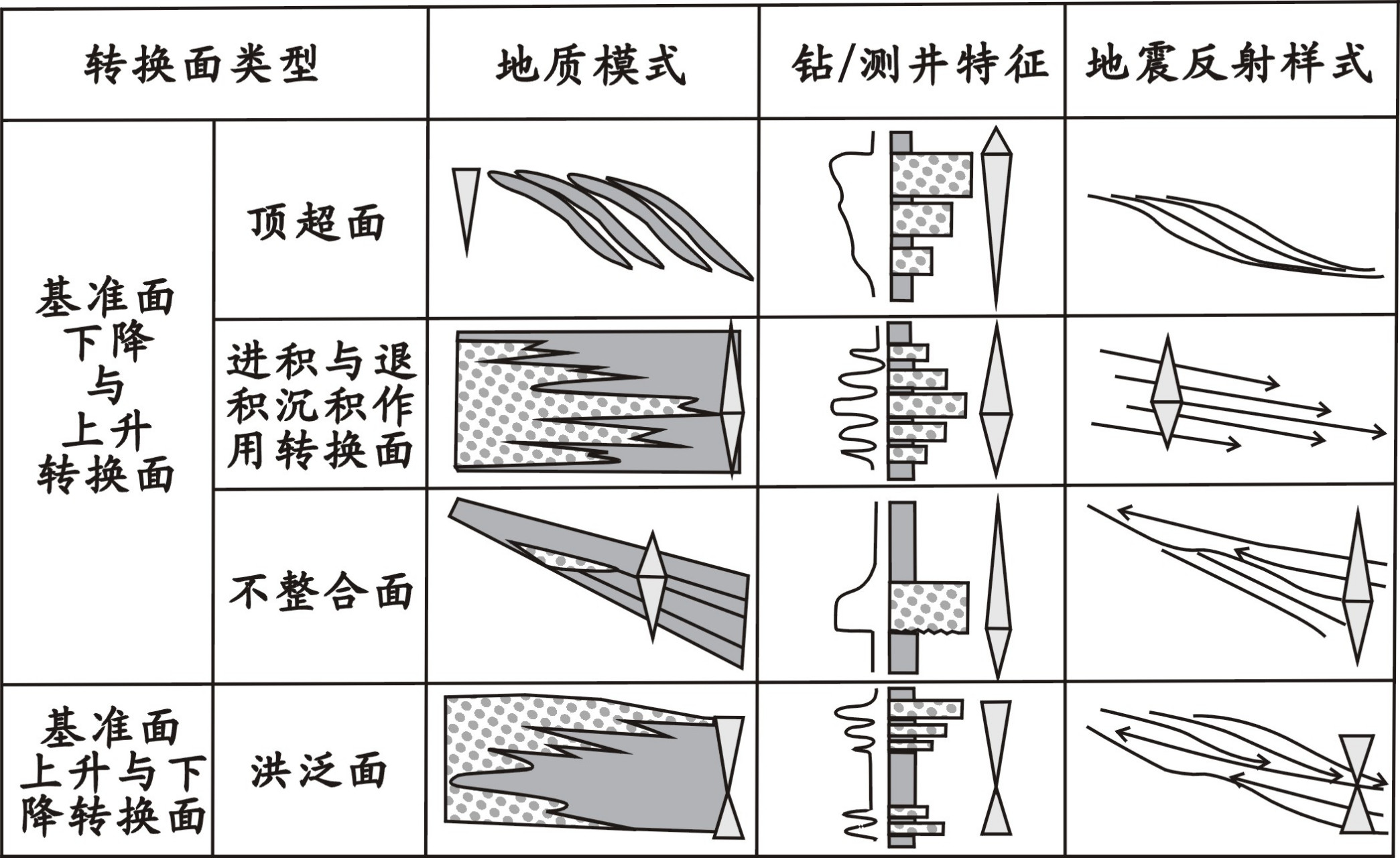 | 转换面类型 | | 地质模式 | 钻/测井特征 | 地震反射样式 |
|---|---|---|---|---|
| 基准面下降与上升转换面 | 顶超面 | | | |
| | 进积与退积沉积作用转换面 | | | |
| | 不整合面 | | | |
| 基准面上升与下降转换面 | 洪泛面 | | | |