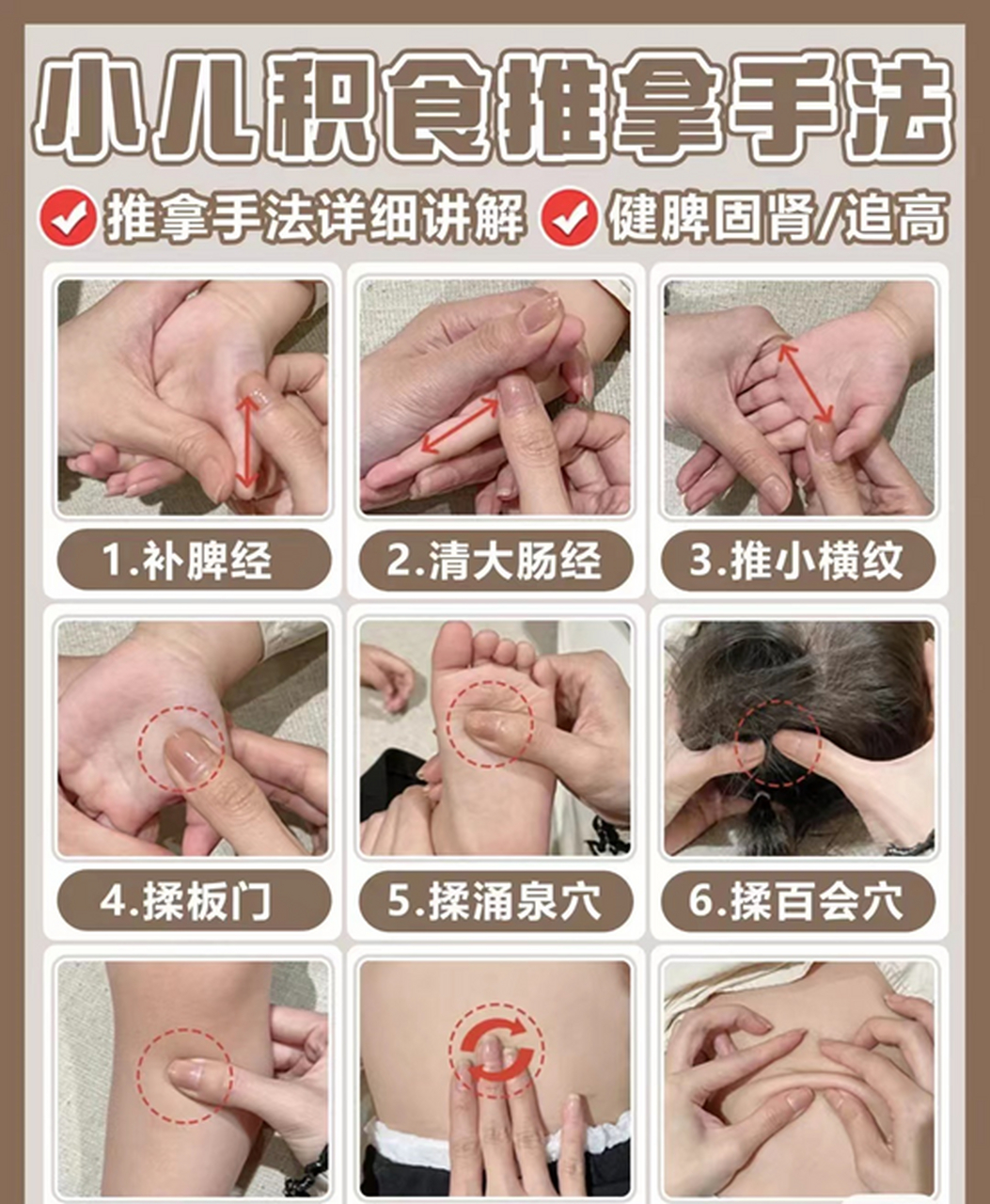 小儿积食推拿手法

推拿手法详细讲解 健脾固肾/追高

1.补脾经

2.清大肠经

3.推小横纹

4.揉板门

5.揉涌泉穴

6.揉百会穴