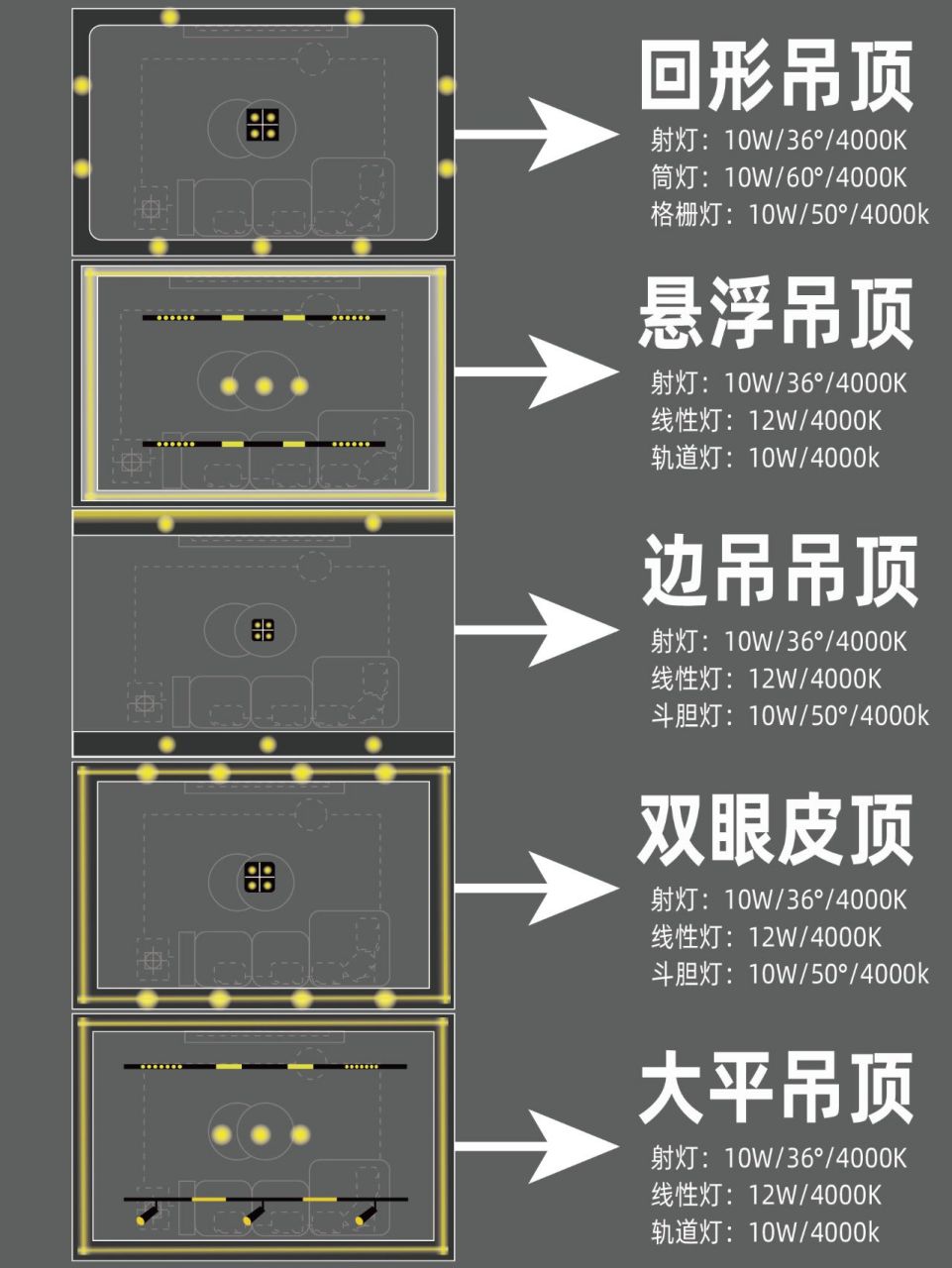 回形吊顶
射灯：10W/36°/4000K
筒灯：10W/60°/4000K
格栅灯：10W/50°/4000k

悬浮吊顶
射灯：10W/36°/4000K
线性灯：12W/4000K
轨道灯：10W/4000k

边吊吊顶
射灯：10W/36°/4000K
线性灯：12W/4000K
斗胆灯：10W/50°/4000k

双眼皮顶
射灯：10W/36°/4000K
线性灯：12W/4000K
斗胆灯：10W/50°/4000k

大平吊顶
射灯：10W/36°/4000K
线性灯：12W/4000K
轨道灯：10W/4000k